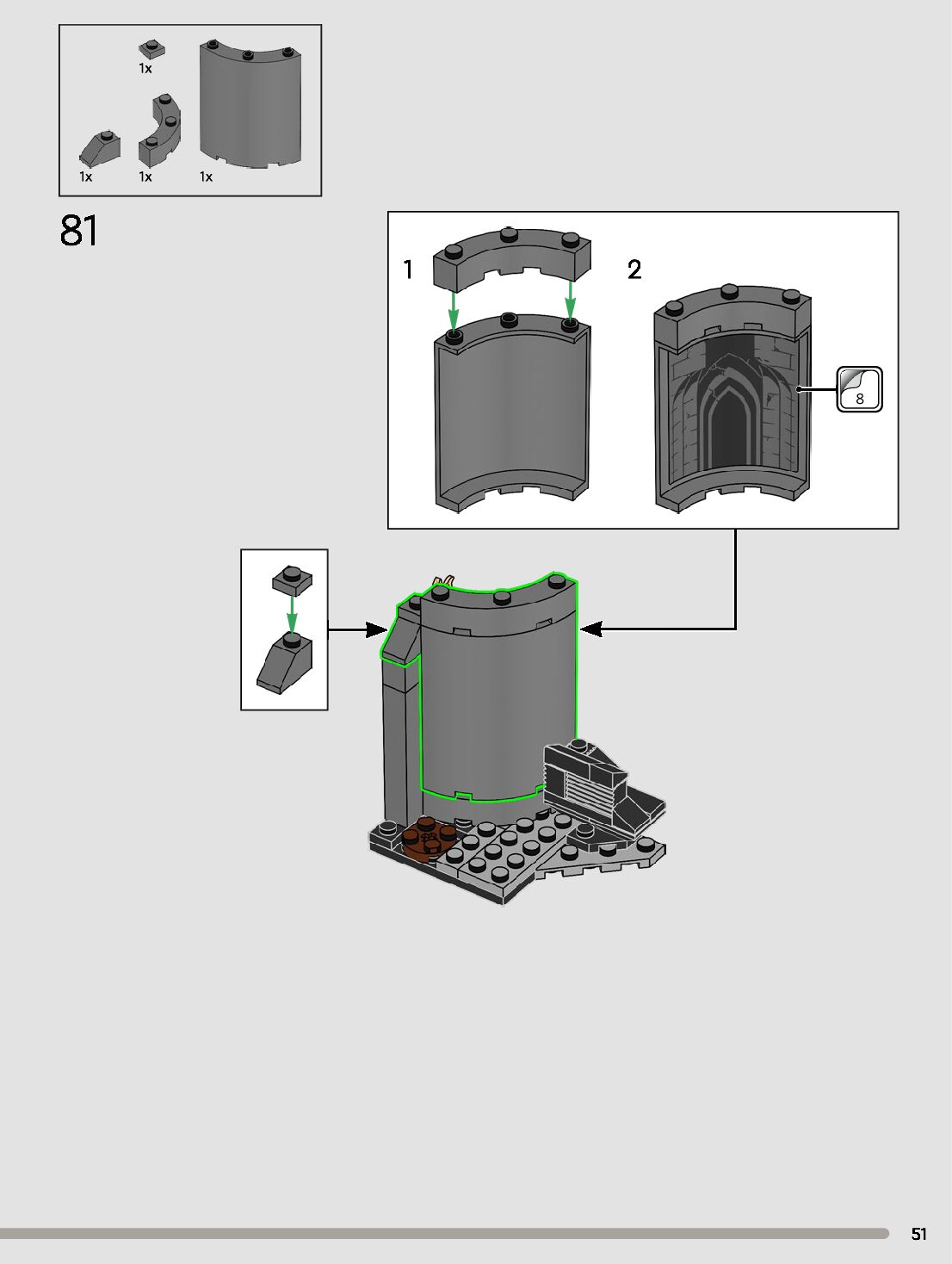 1x

1x

1x

1x

81

1

2

8

51