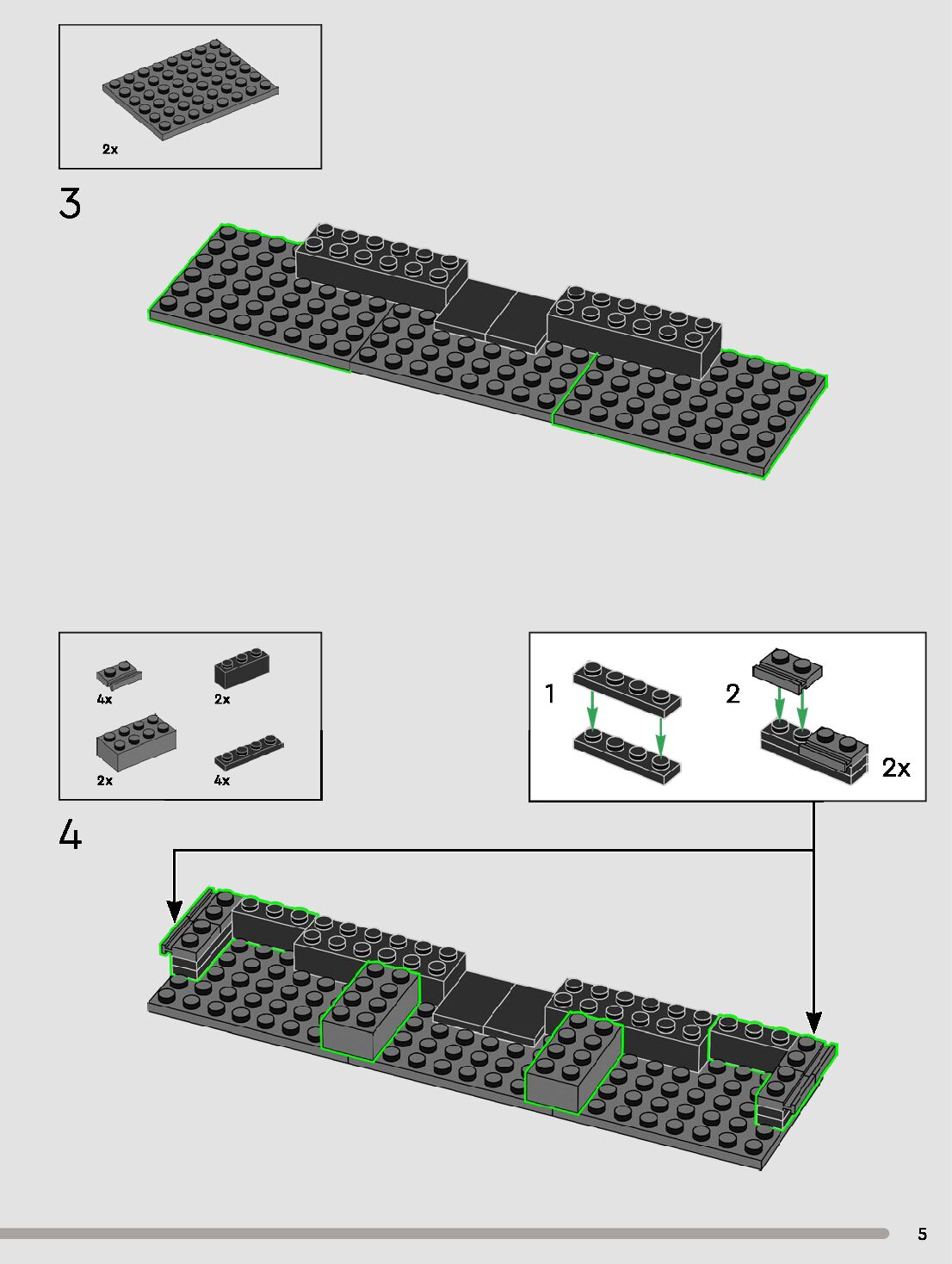 2x

3

4x
2x
2x
4x

1
2
2x

4

5