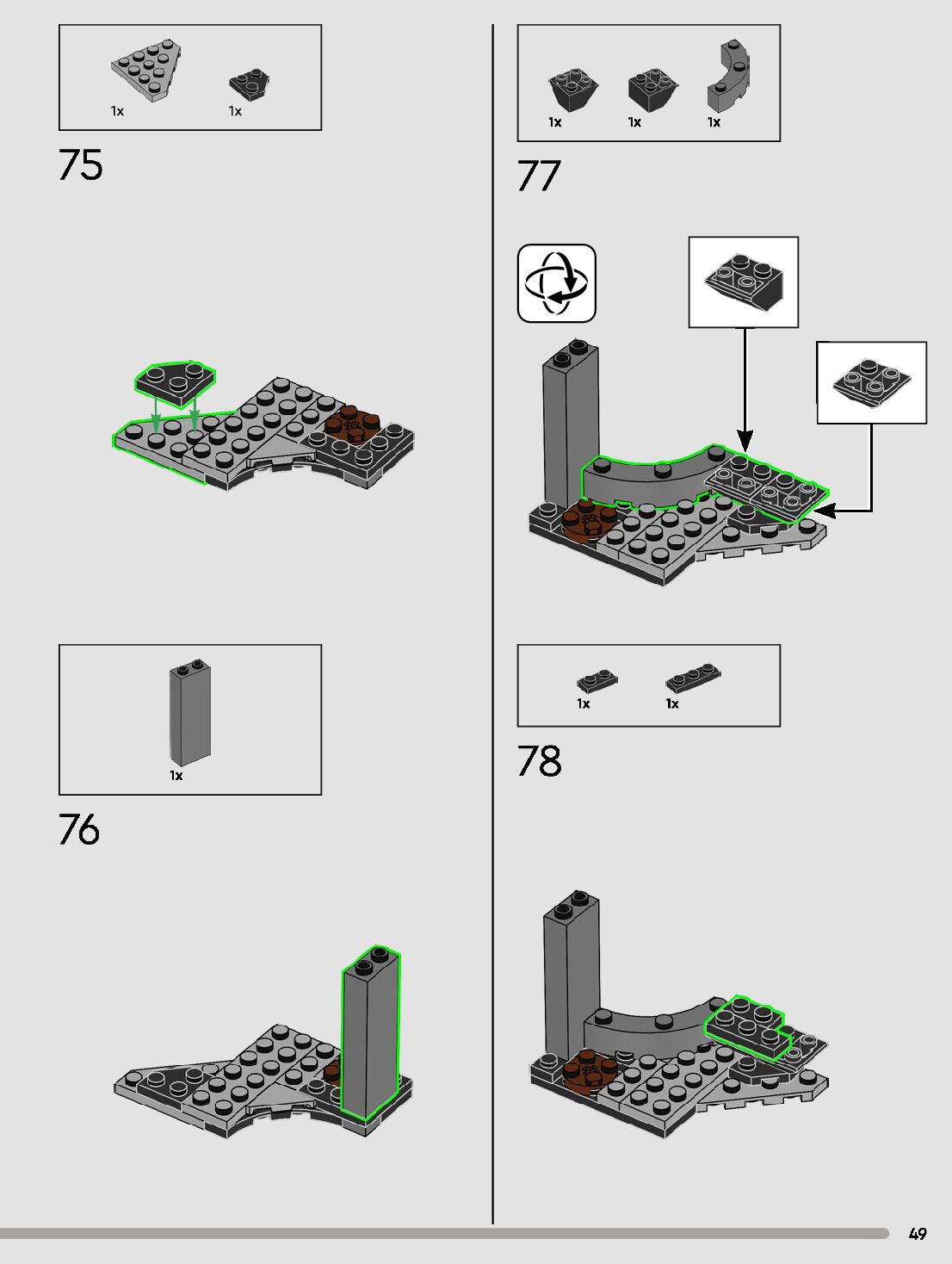 1x 1x

75

1x

76

1x 1x 1x

77

1x 1x

78

49