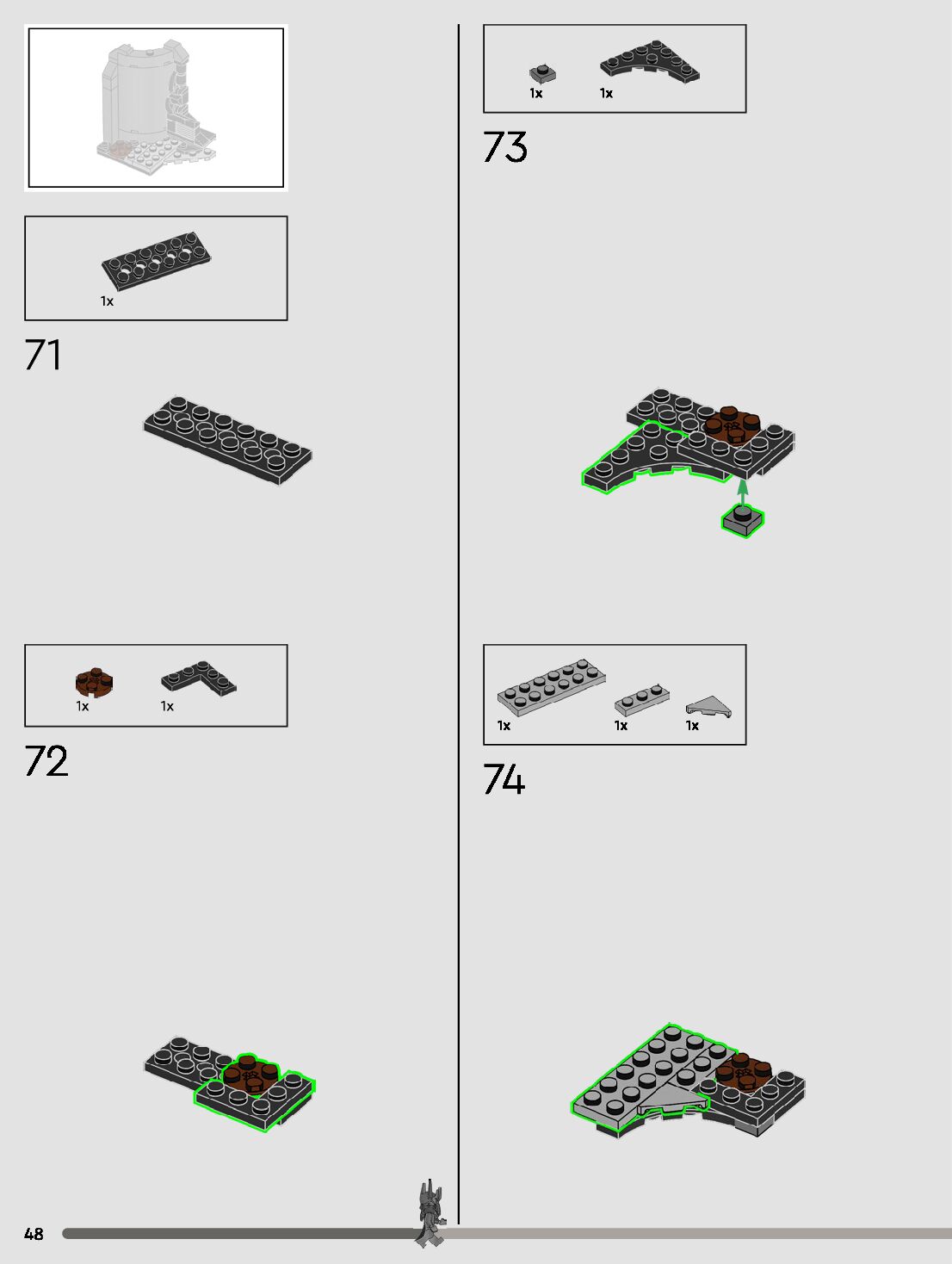 1x

71

1x 1x

72

1x 1x

73

1x 1x 1x

74

48