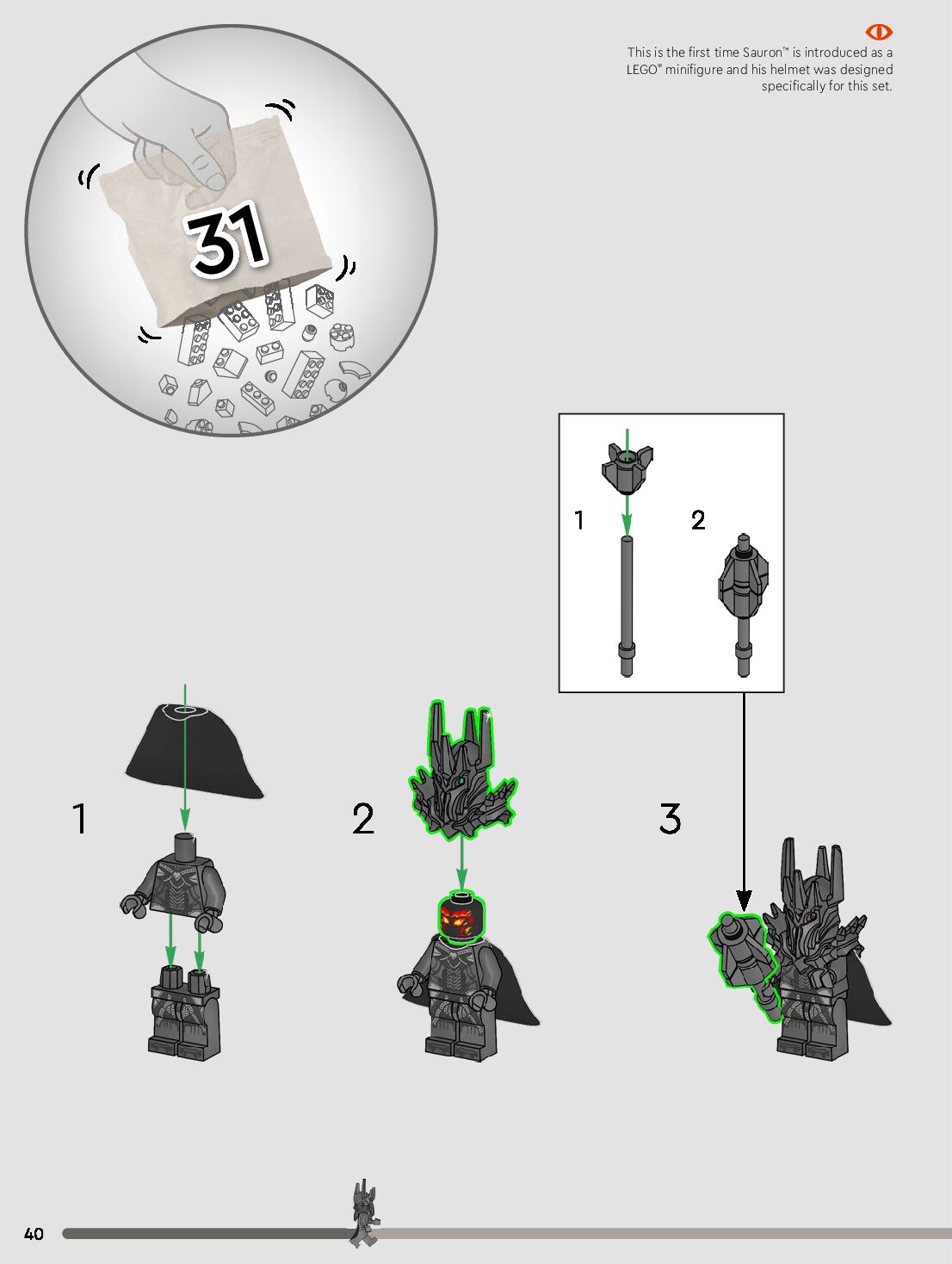 This is the first time Sauron™ is introduced as a LEGO® minifigure and his helmet was designed specifically for this set.

31

1

2

1

2

3

40