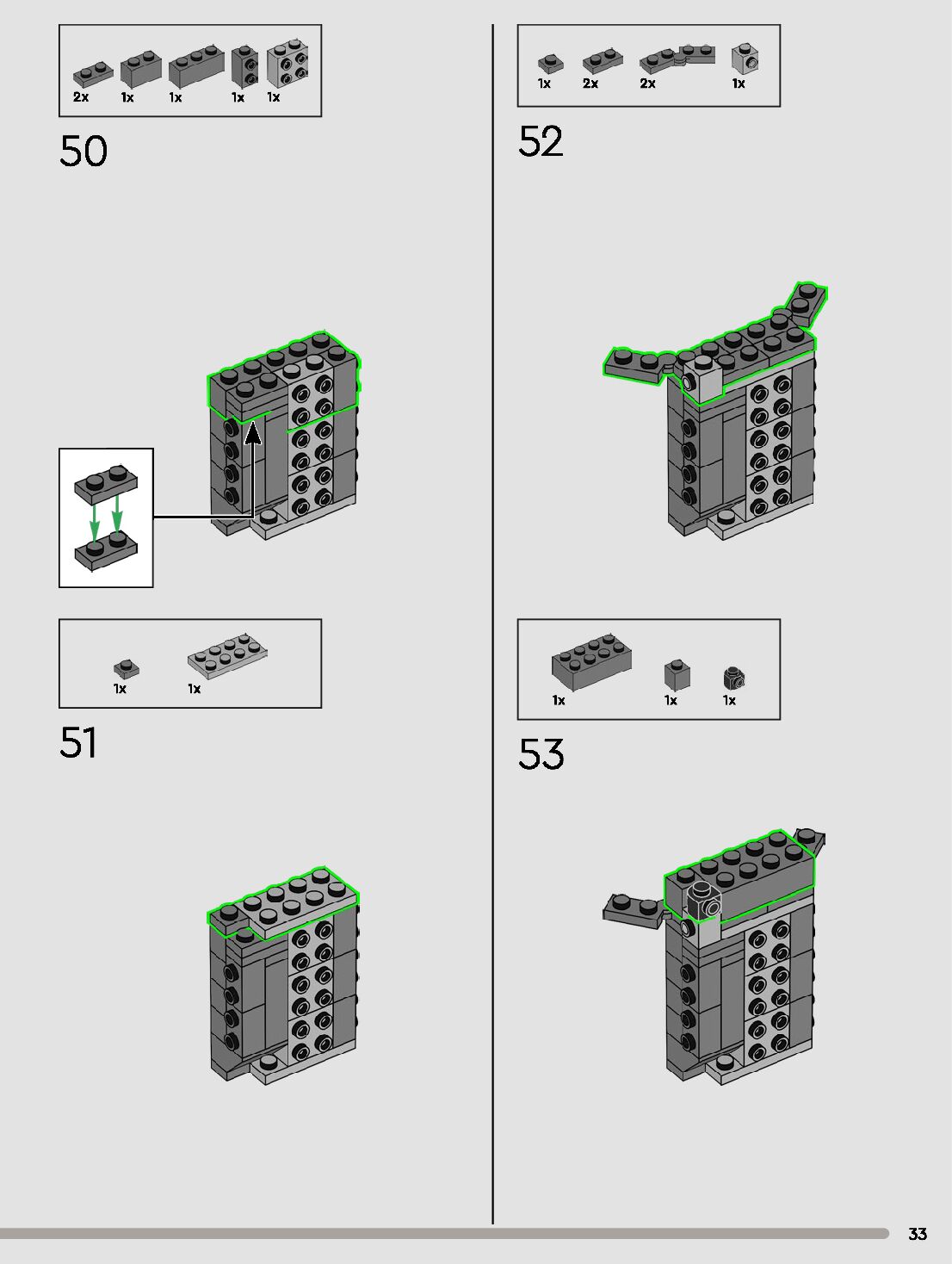 2x 1x 1x 1x 1x

50

1x 1x

51

1x 2x 2x 1x

52

1x 1x 1x

53

33