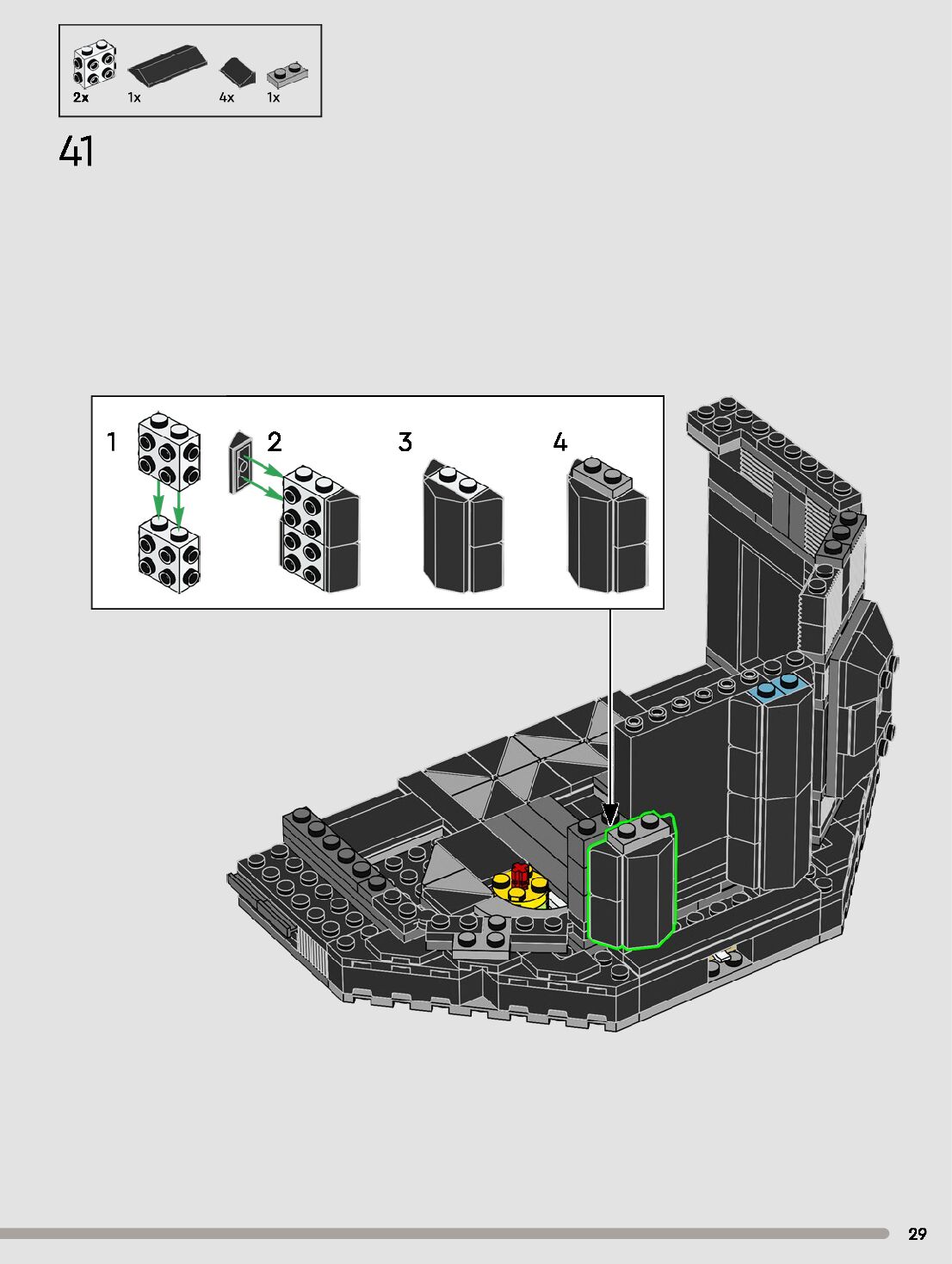 2x 1x 4x 1x

41

1 2 3 4

29