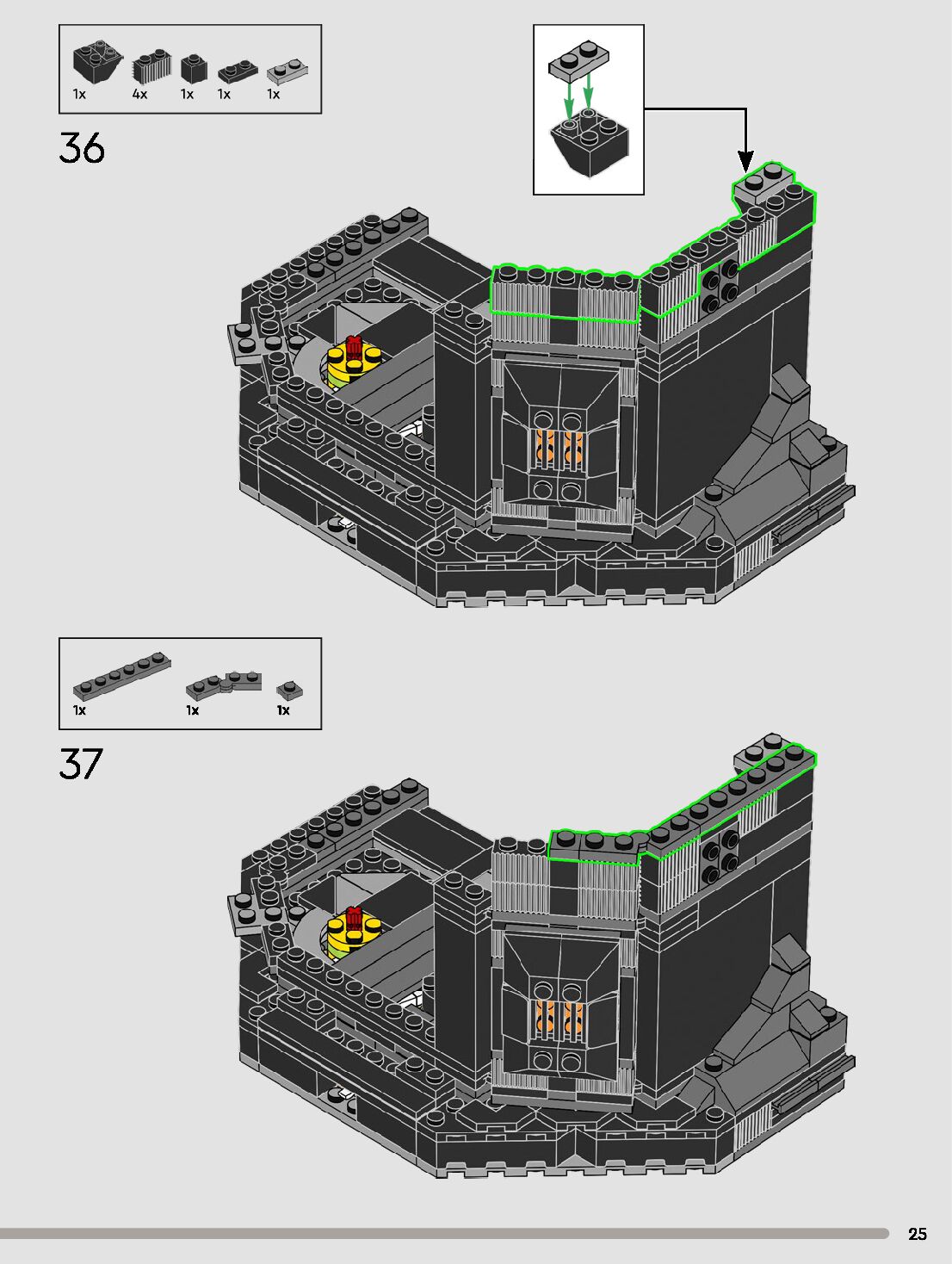 1x 4x 1x 1x 1x

36

1x 1x 1x

37

25