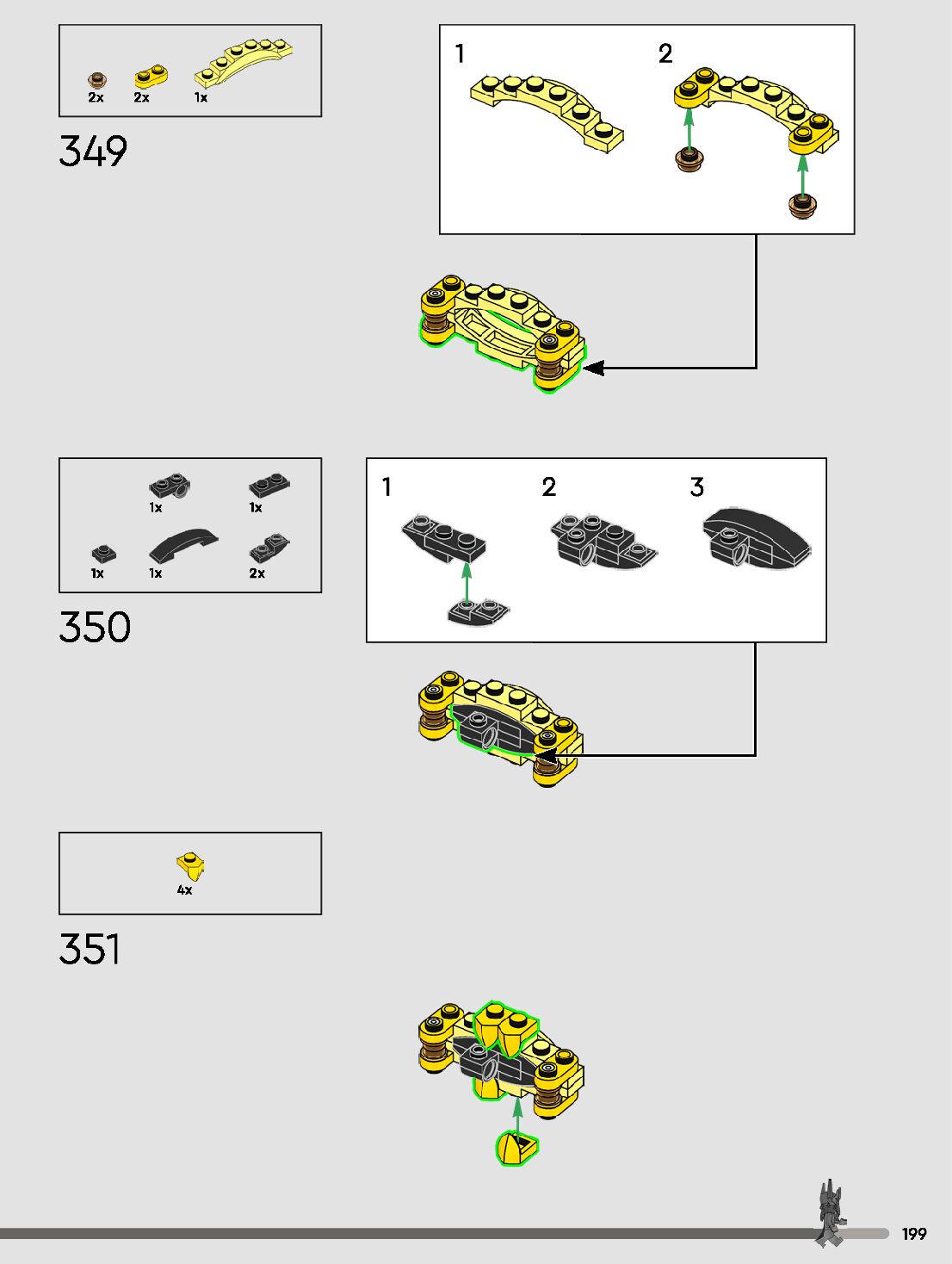 2x 2x 1x

349

1 2

1x 1x

1x 1x 2x

350

1 2 3

4x

351

199