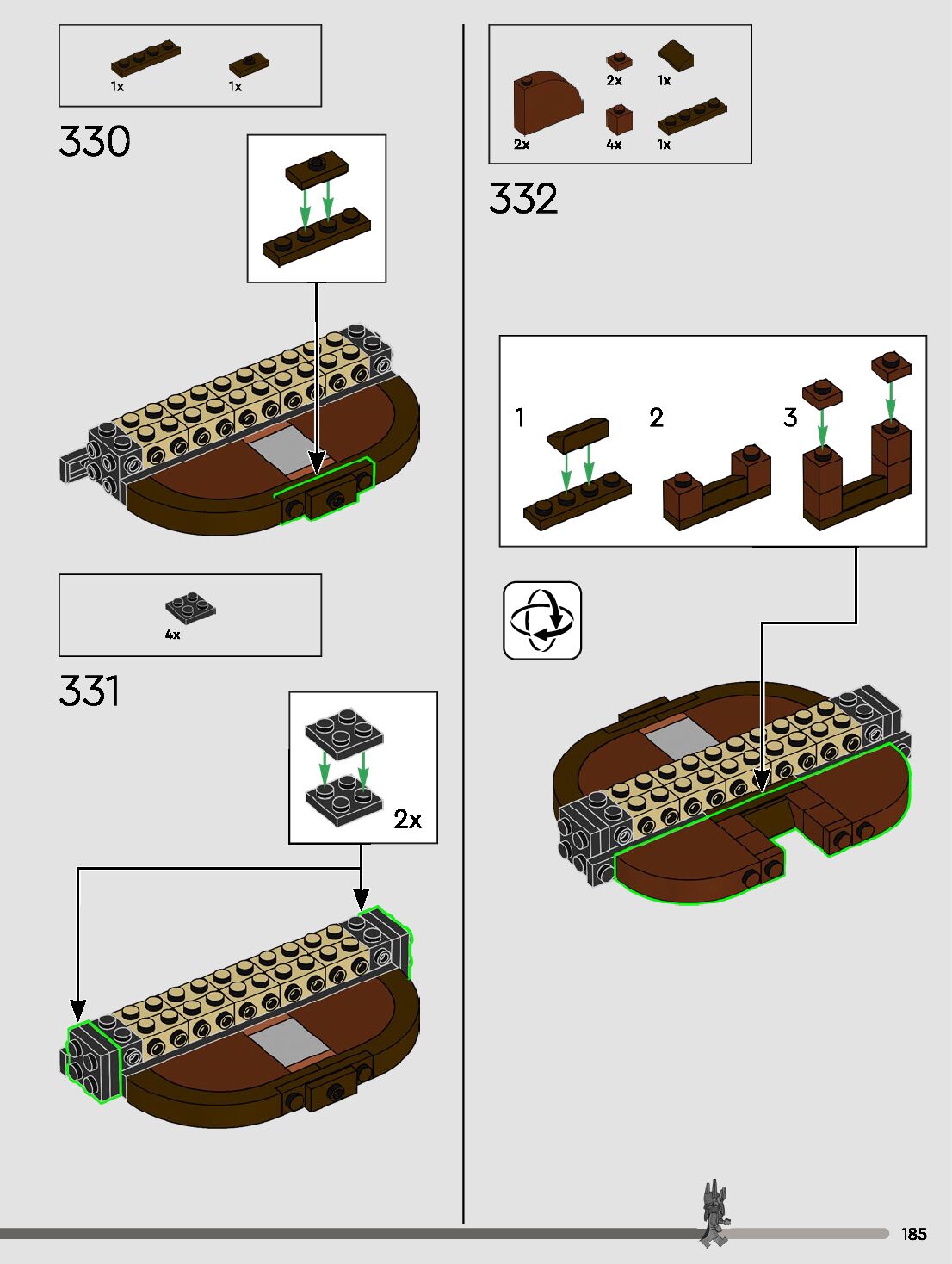 1x 1x

330

4x

331

2x

2x 1x
2x 4x 1x

332

1 2 3

185