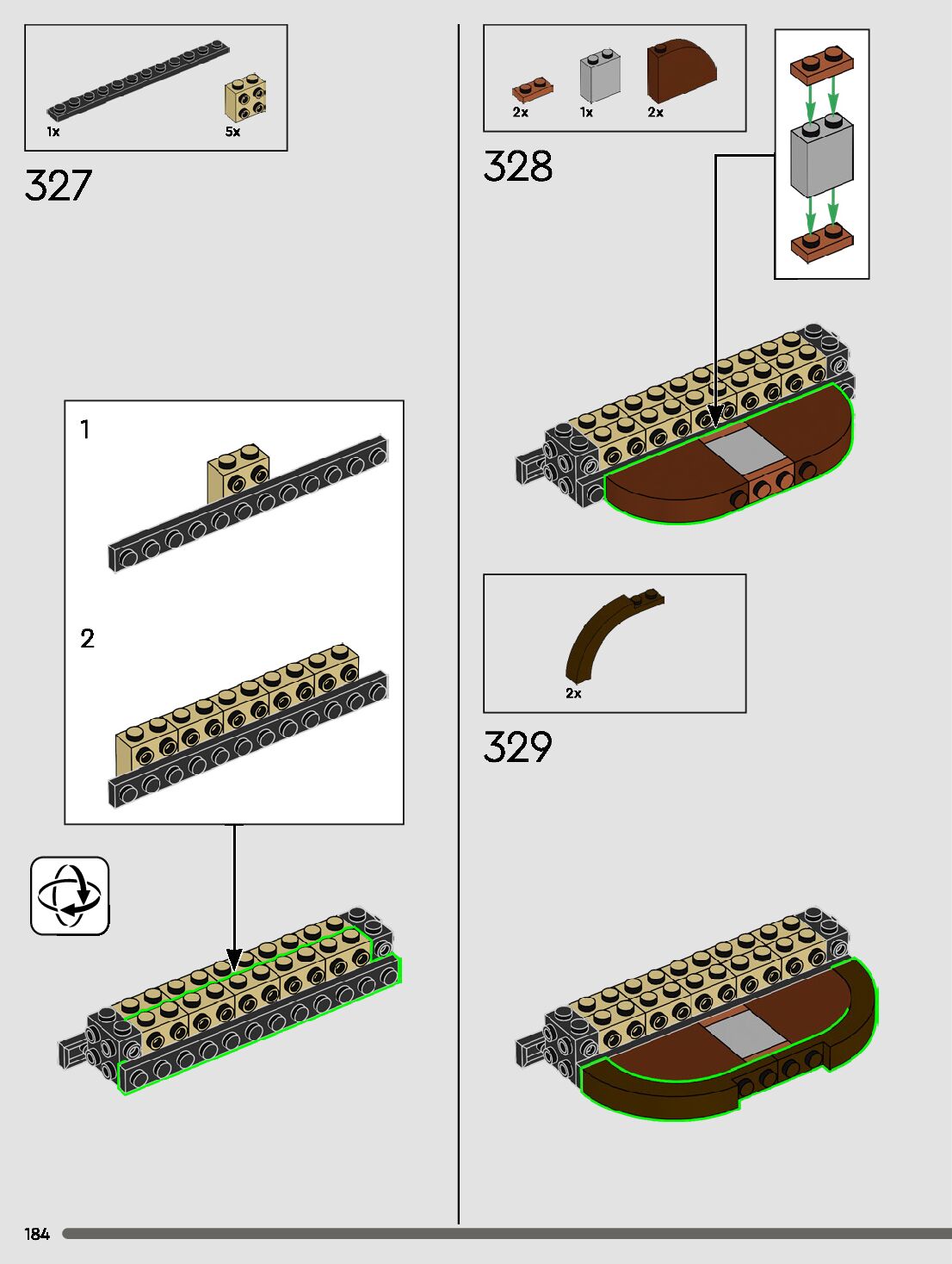 1x
5x

327

1

2

2x
1x
2x

328

2x

329

184