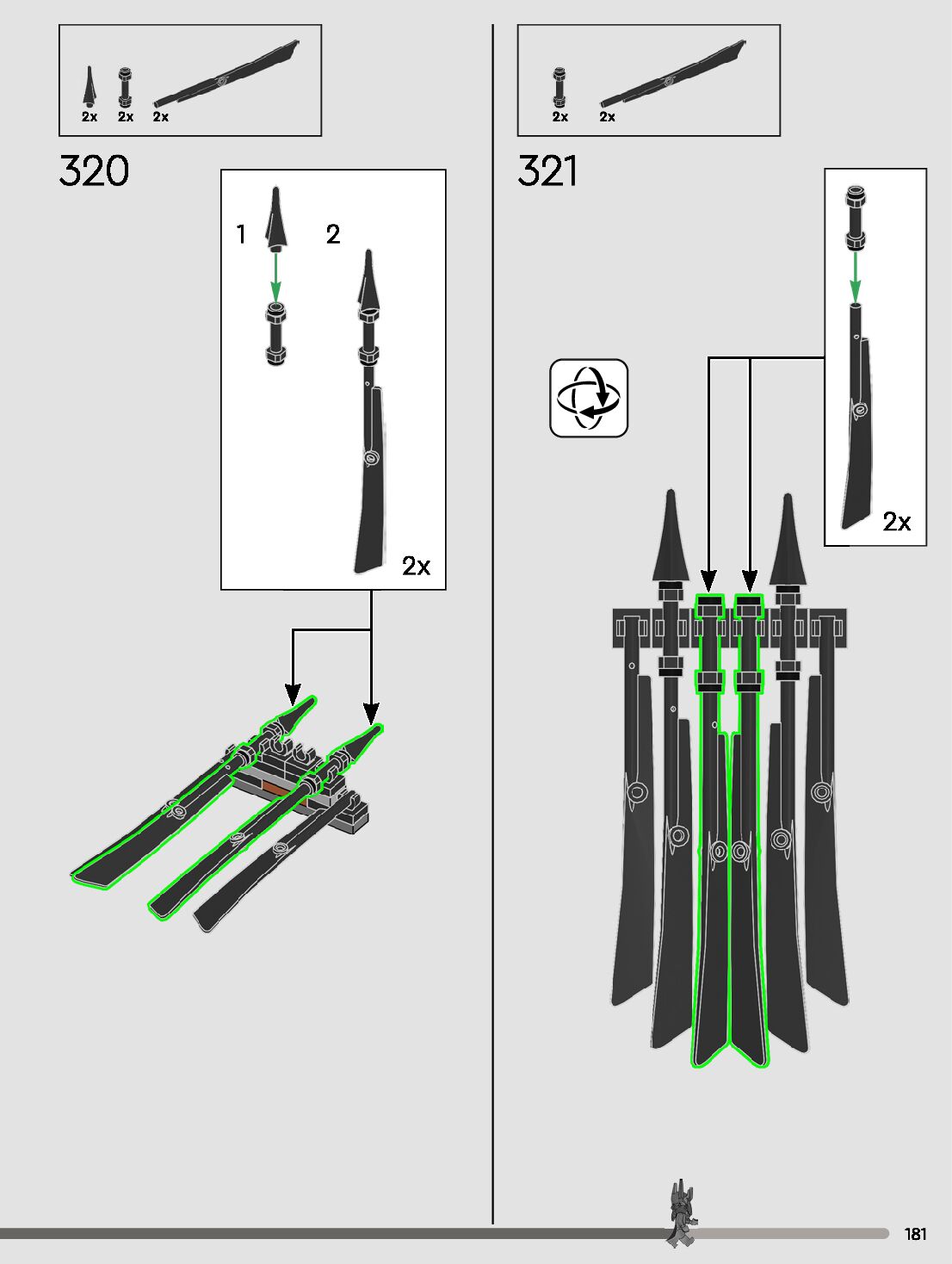 2x 2x 2x

320

1 2

2x

2x 2x

321

2x

181