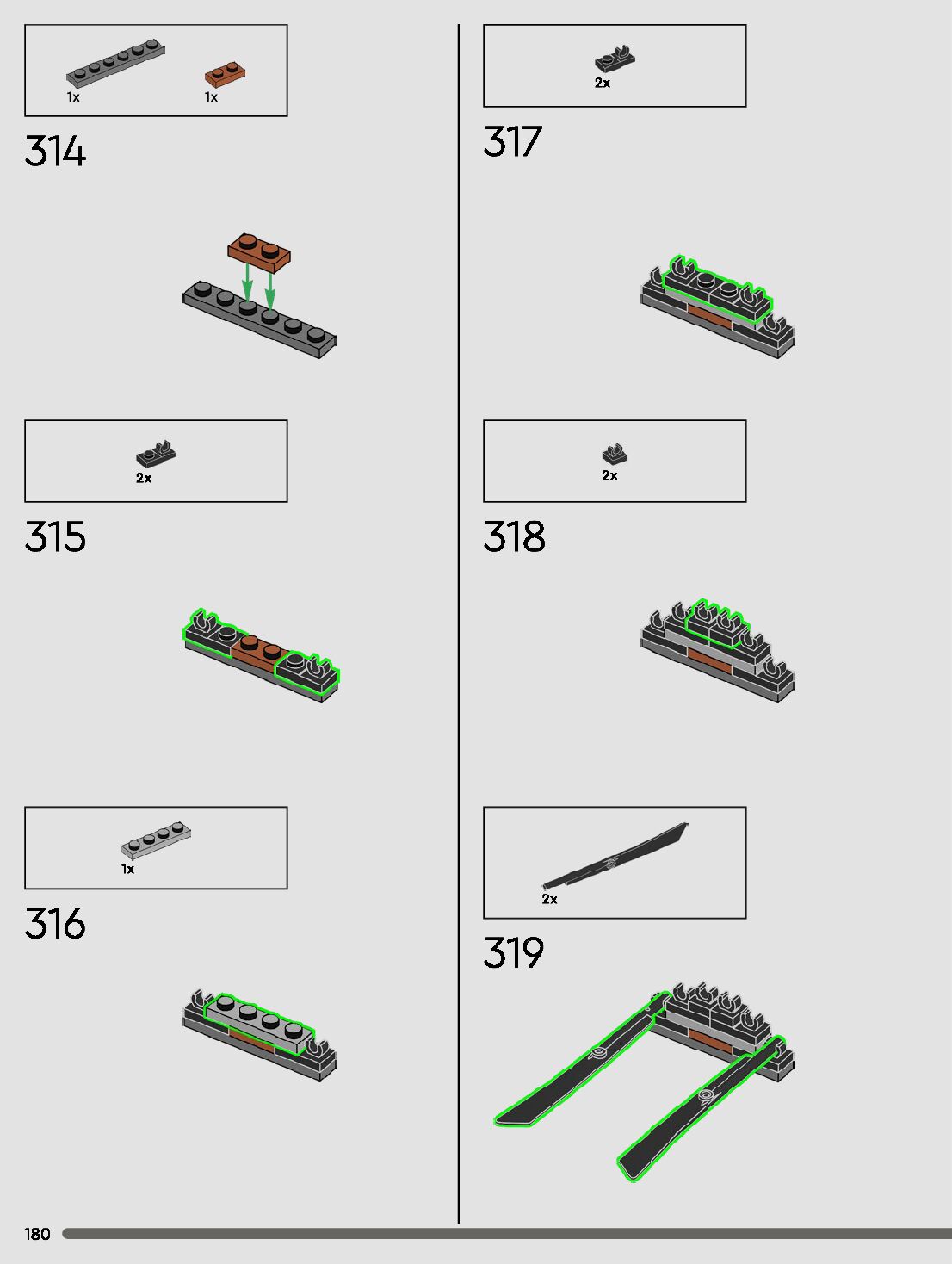 1x
1x

314

2x

315

1x

316

2x

317

2x

318

2x

319

180