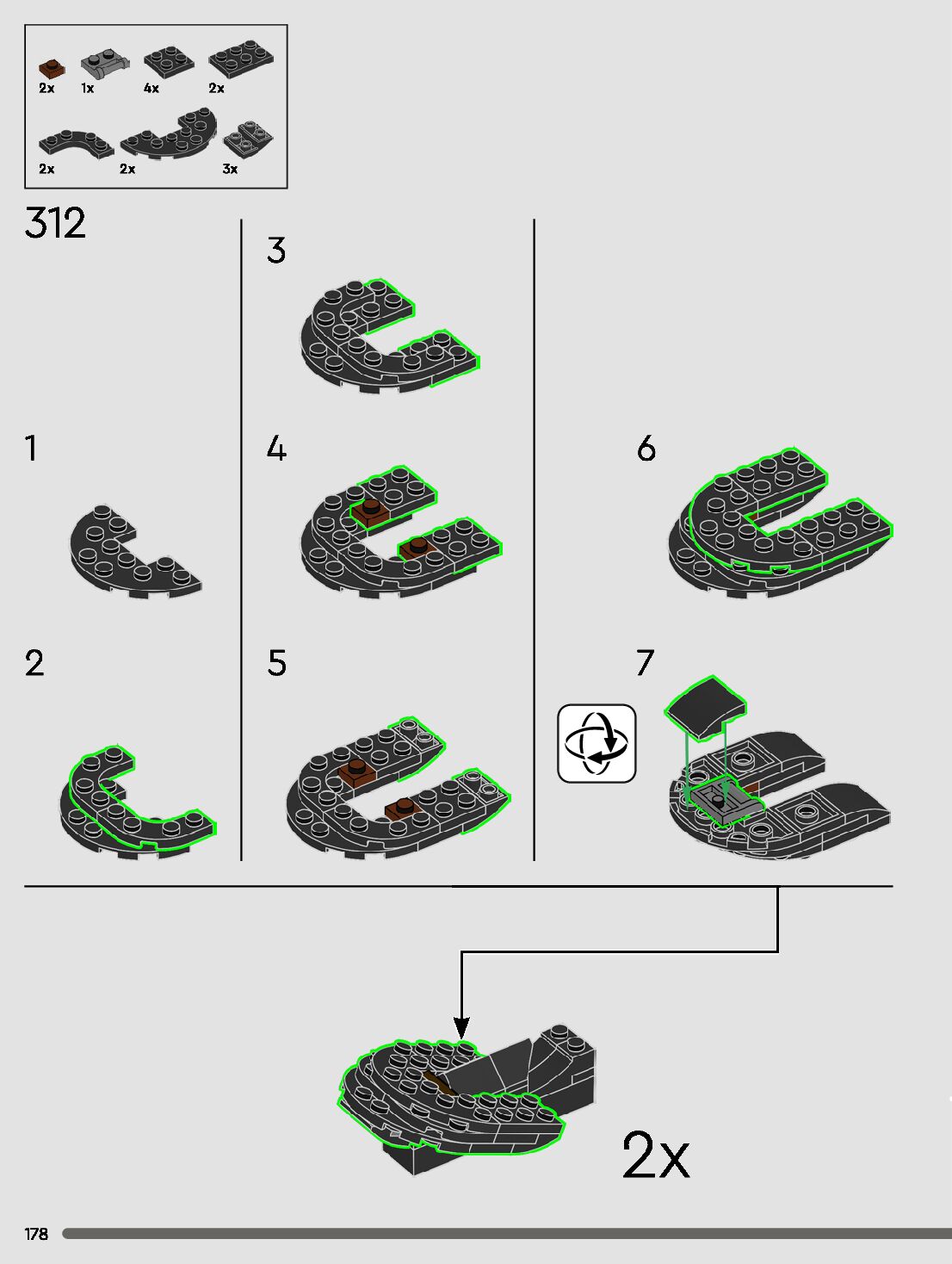 2x 1x 4x 2x

2x 2x 3x

312

1

2

3

4

5

6

7

2x

178