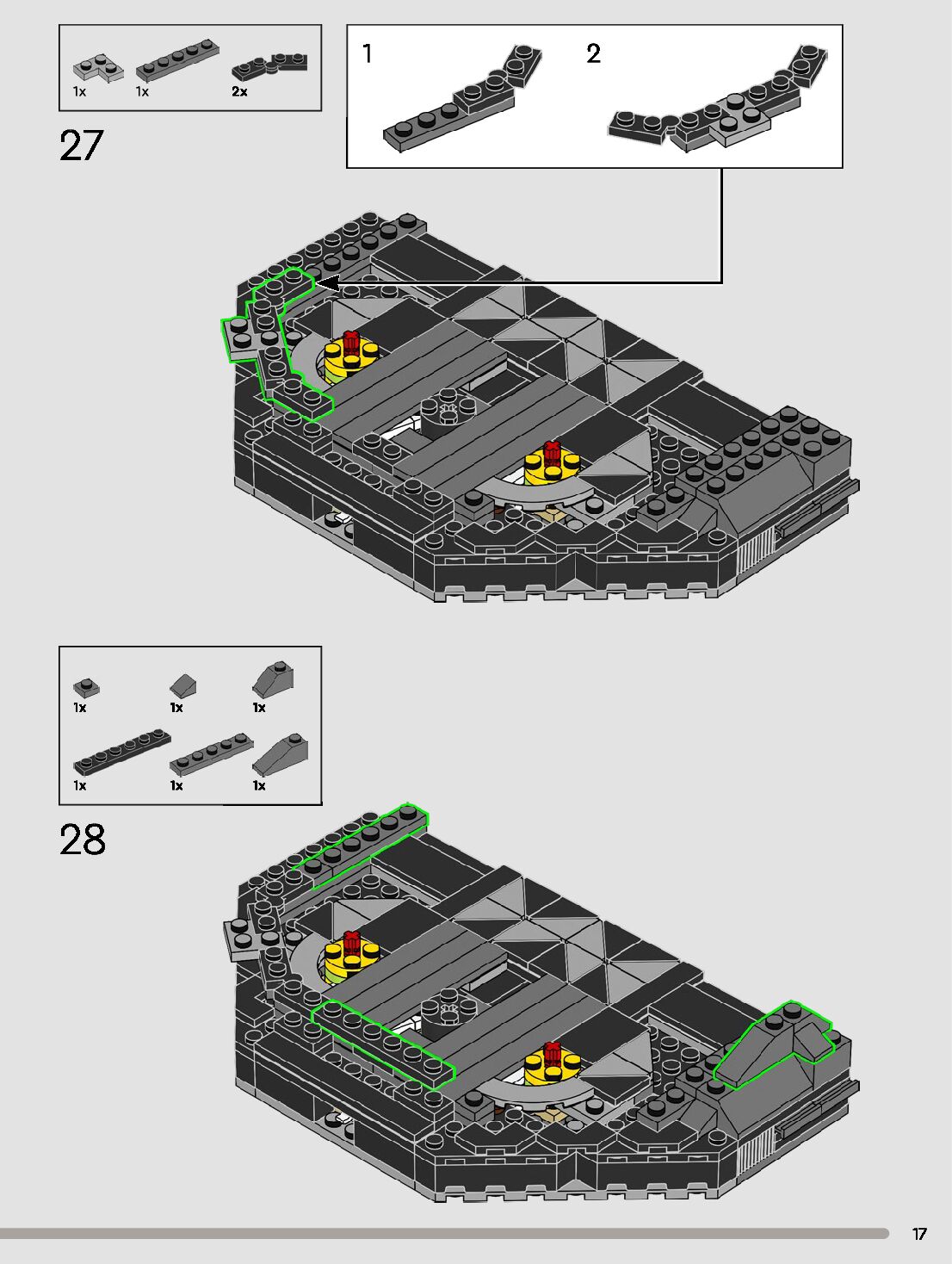 1x 1x 2x

27

1

2

1x 1x 1x

1x 1x 1x

28

17