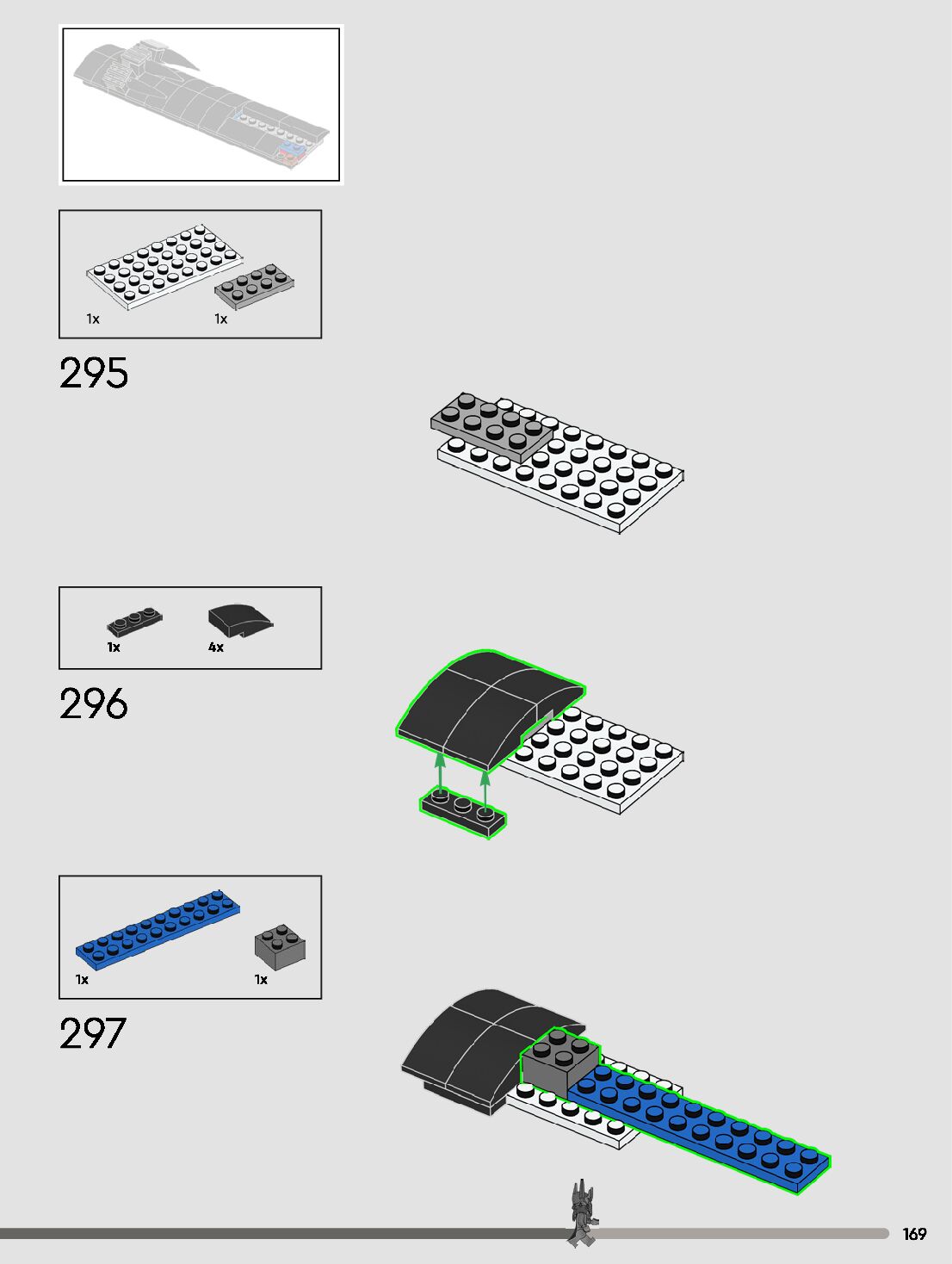 1x
1x

295

1x
4x

296

1x
1x

297

169