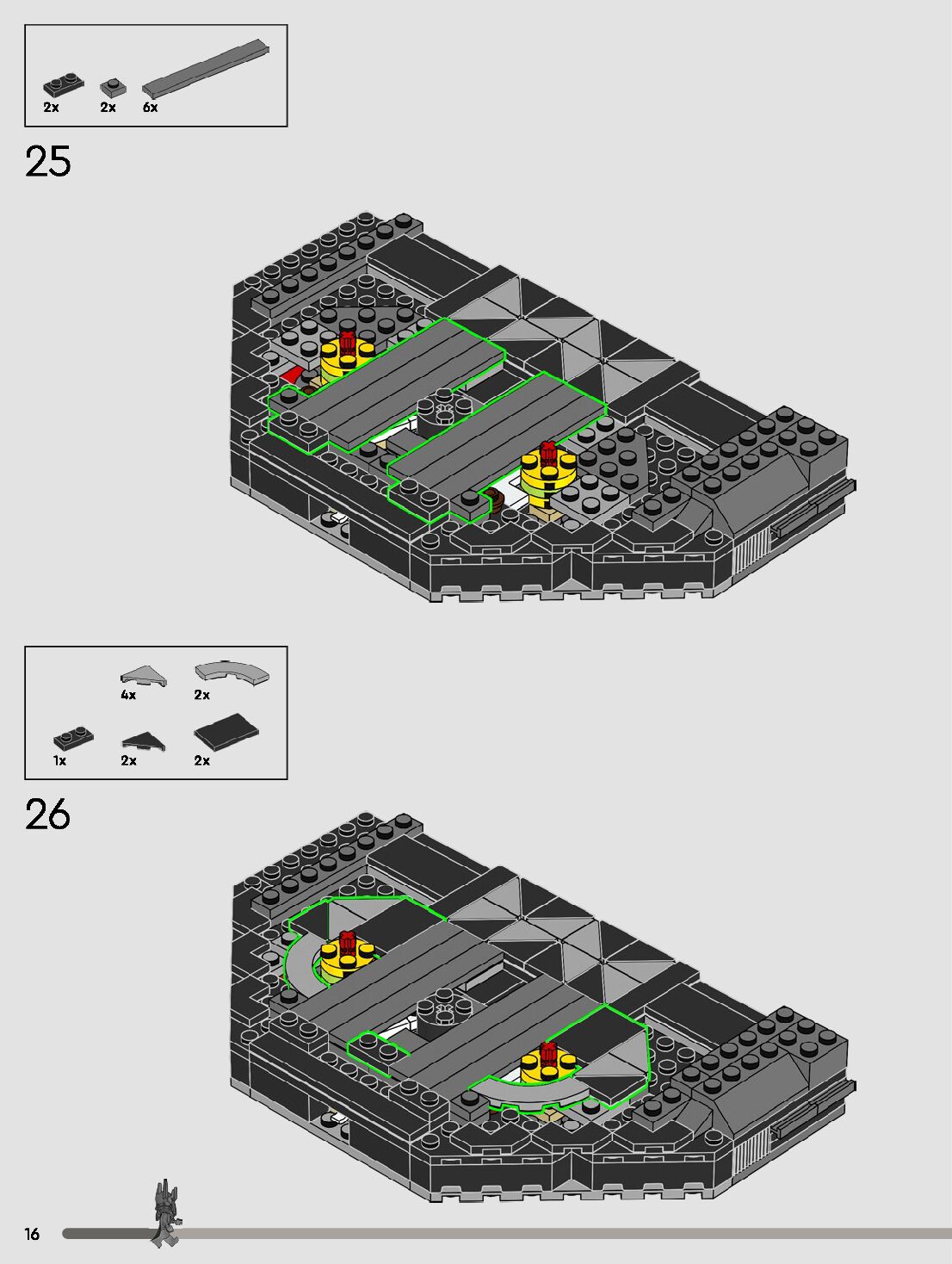 2x 2x 6x

25

4x 2x

1x 2x 2x

26

16