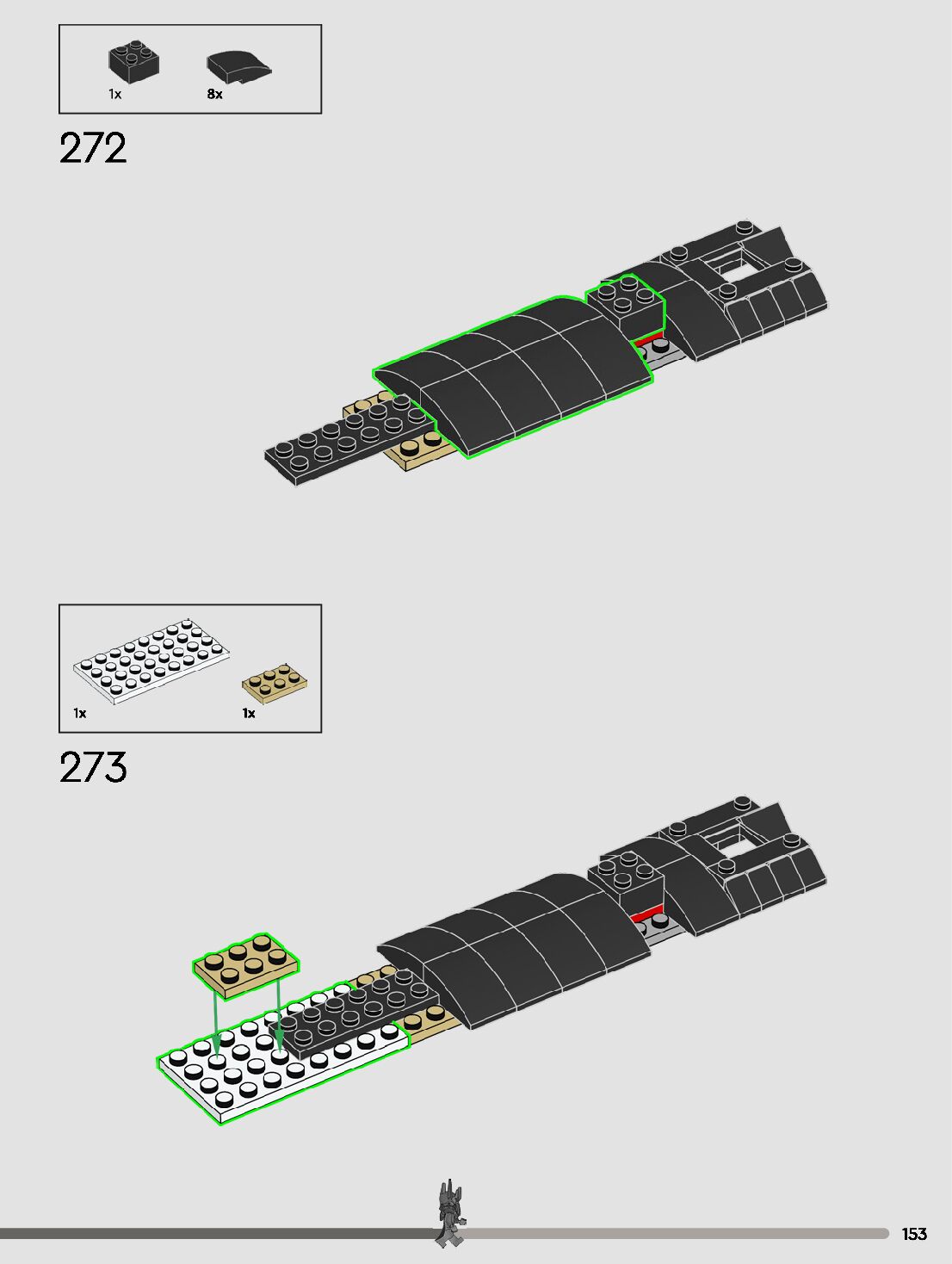 1x 8x

272

1x 1x

273

153