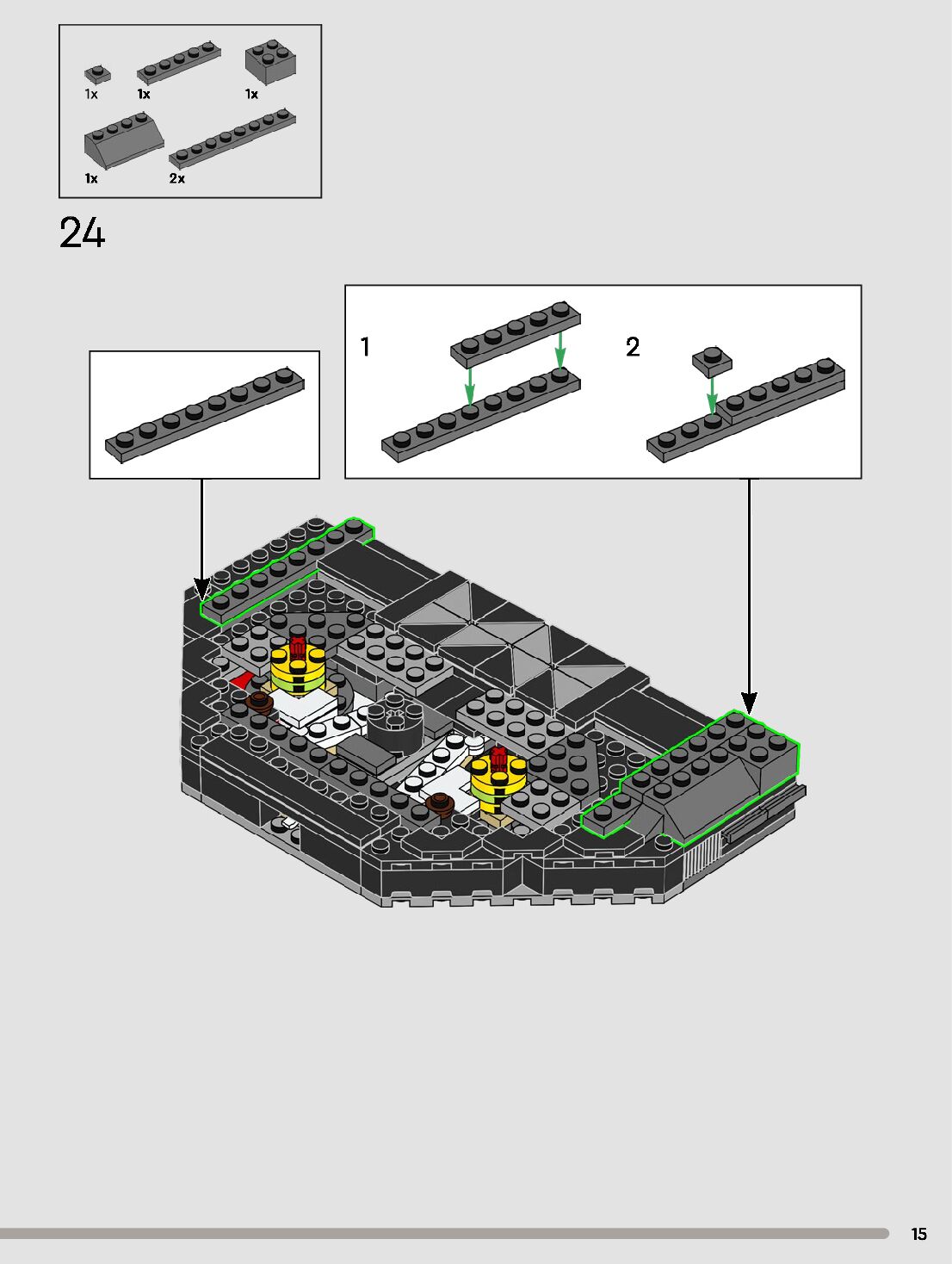 1x 1x 1x

1x 2x

24

1

2

15