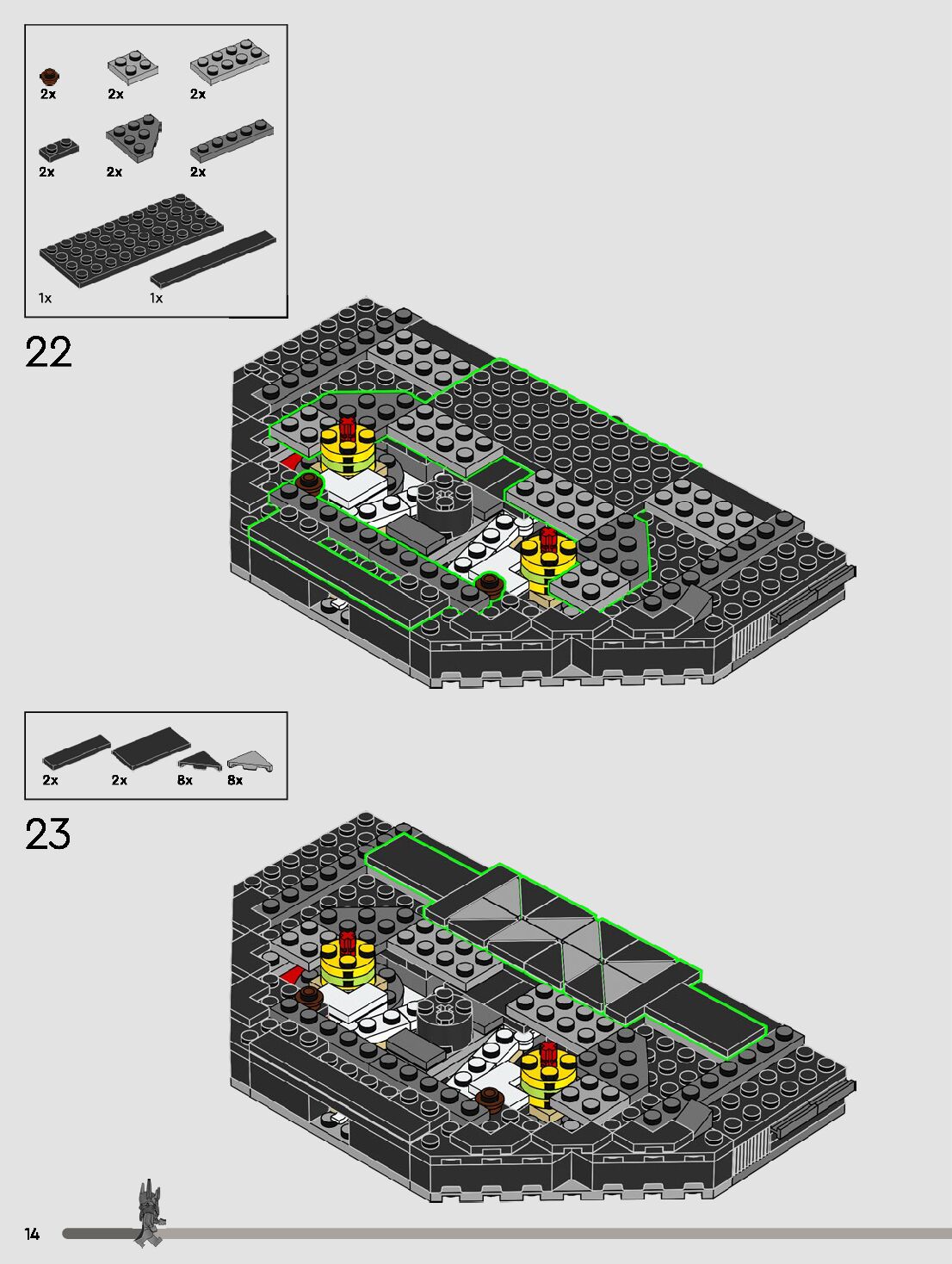 2x
2x
2x
2x
2x
2x
1x
1x

22

2x
2x
8x
8x

23

14