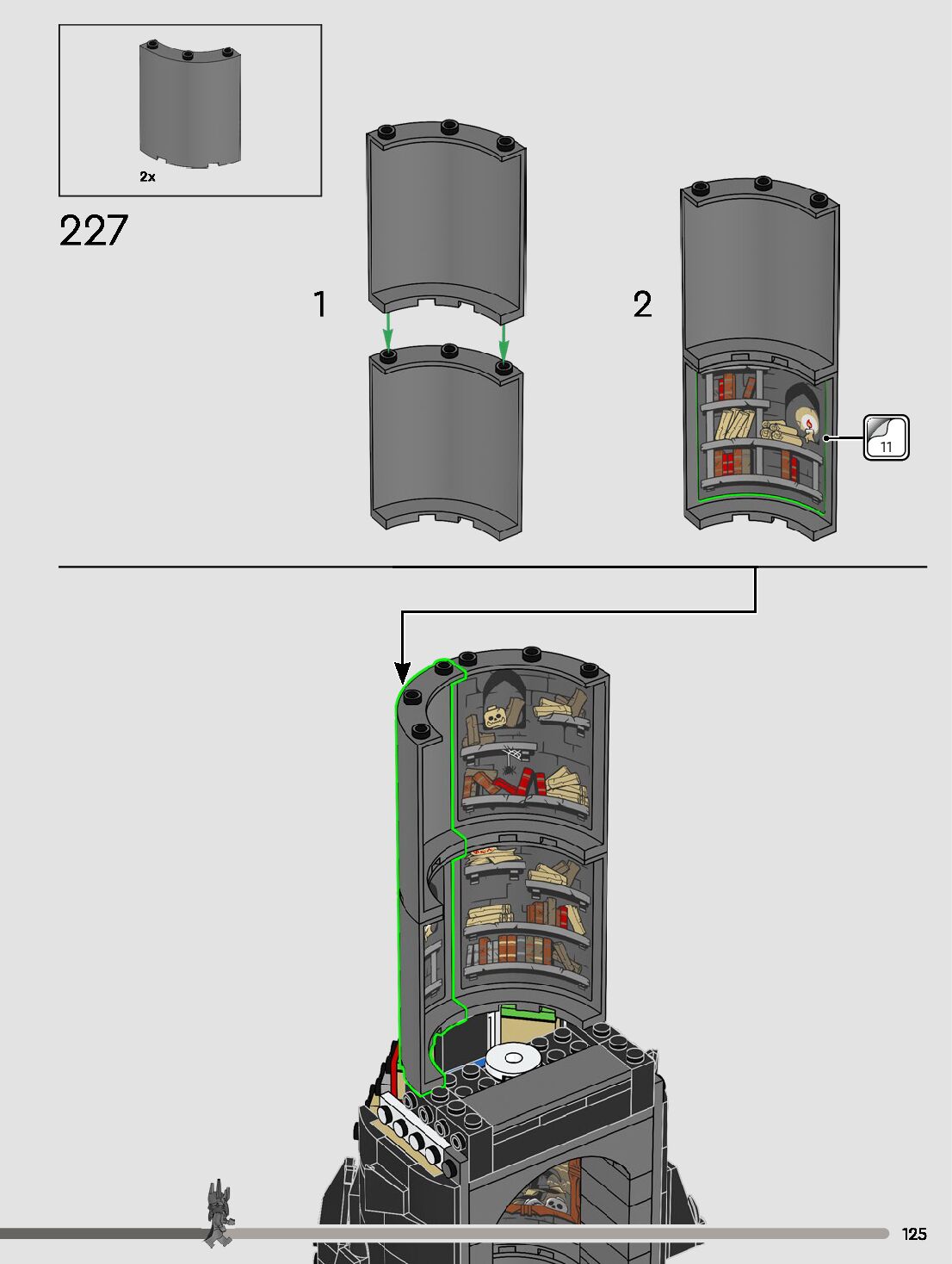 2x

227

1

2

11

125