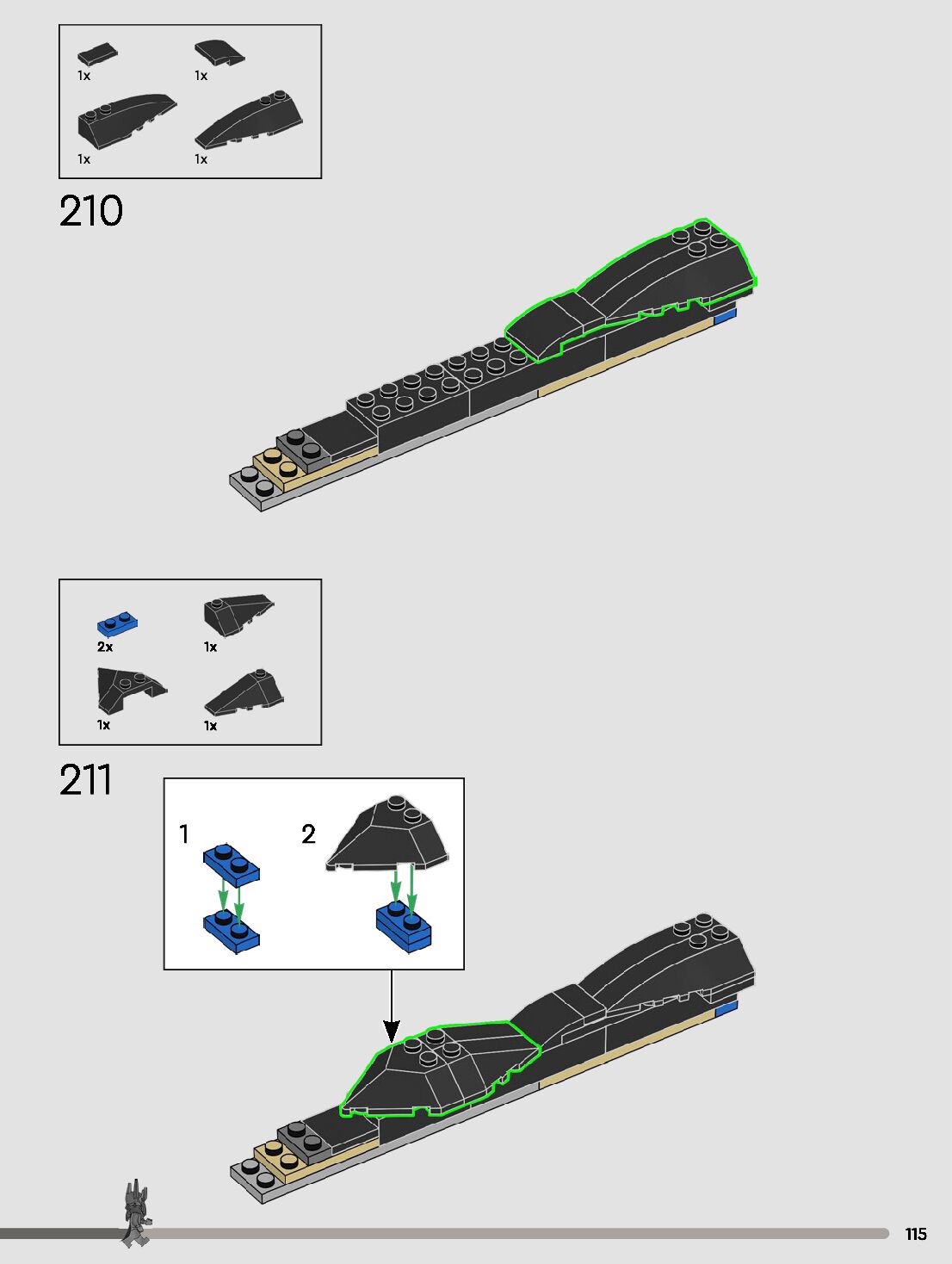 1x
1x
1x
1x

210

2x
1x
1x
1x

211

1
2

115