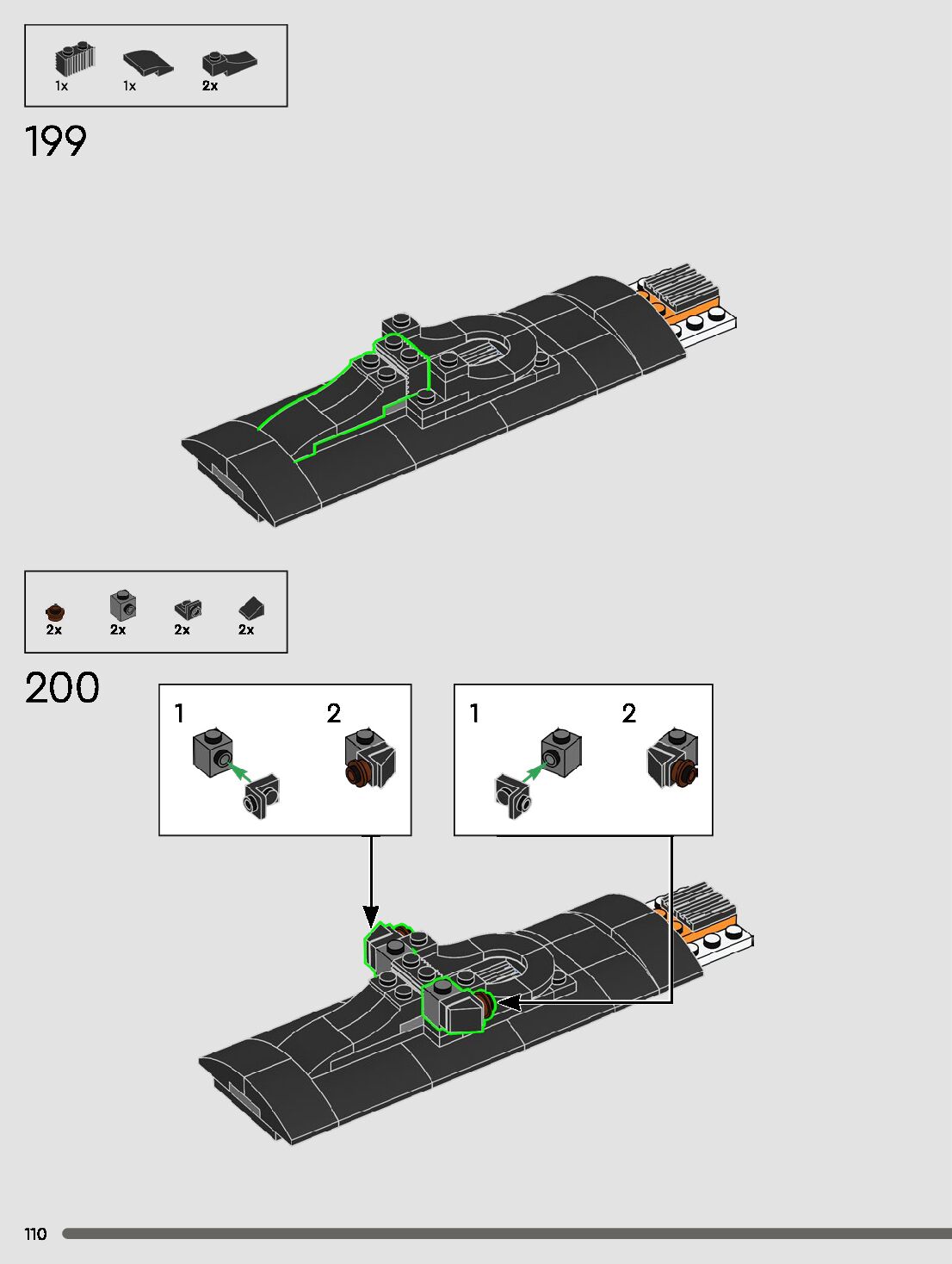 1x 1x 2x

199

2x 2x 2x 2x

200

1 2

1 2

110