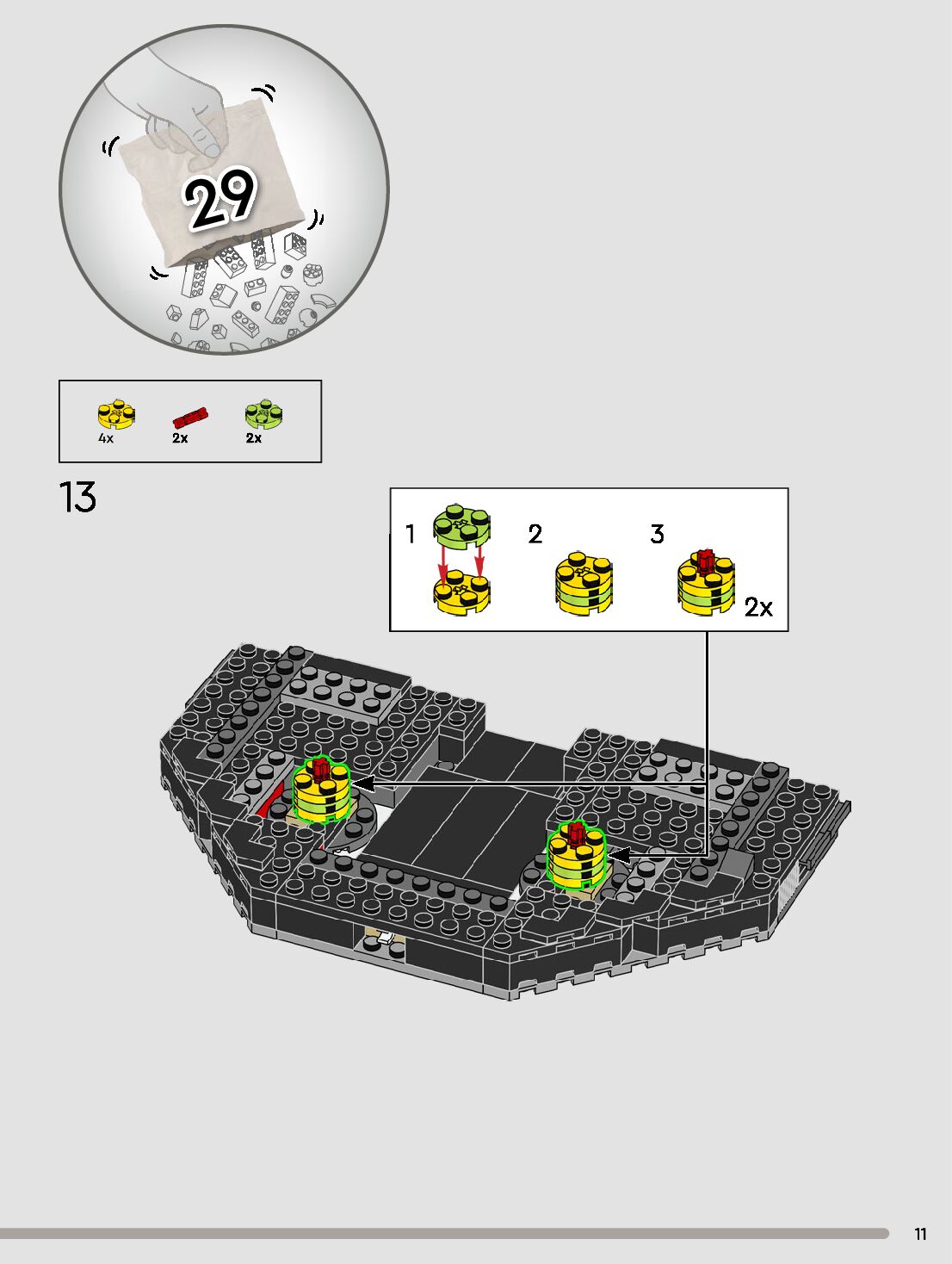 29

4x
2x
2x

13

1
2
3
2x

11