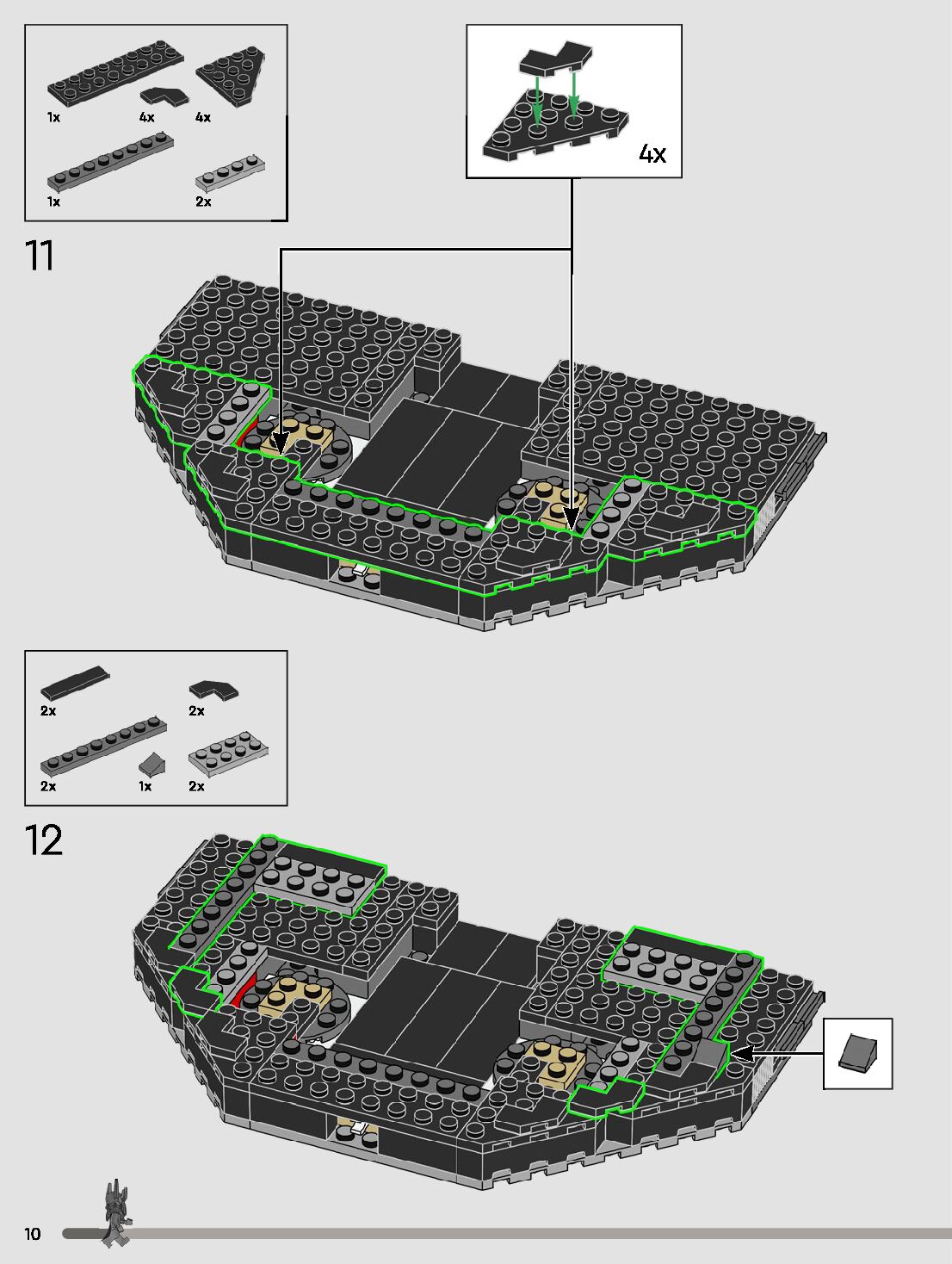 1x
4x
4x
1x
2x

4x

11

2x
2x
2x
1x
2x

12

10