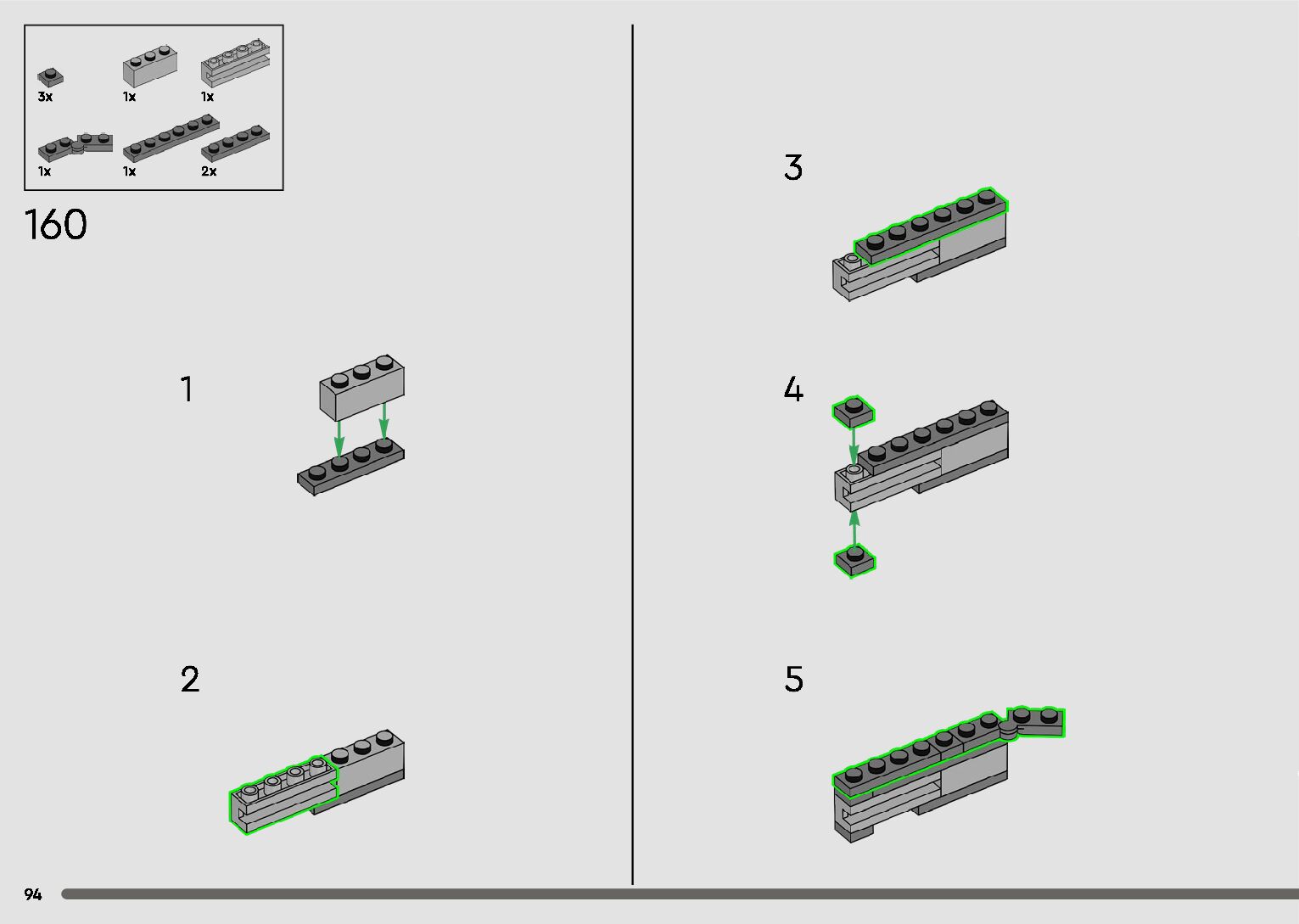 3x 1x 1x
1x 1x 2x

160

1

2

3

4

5

94