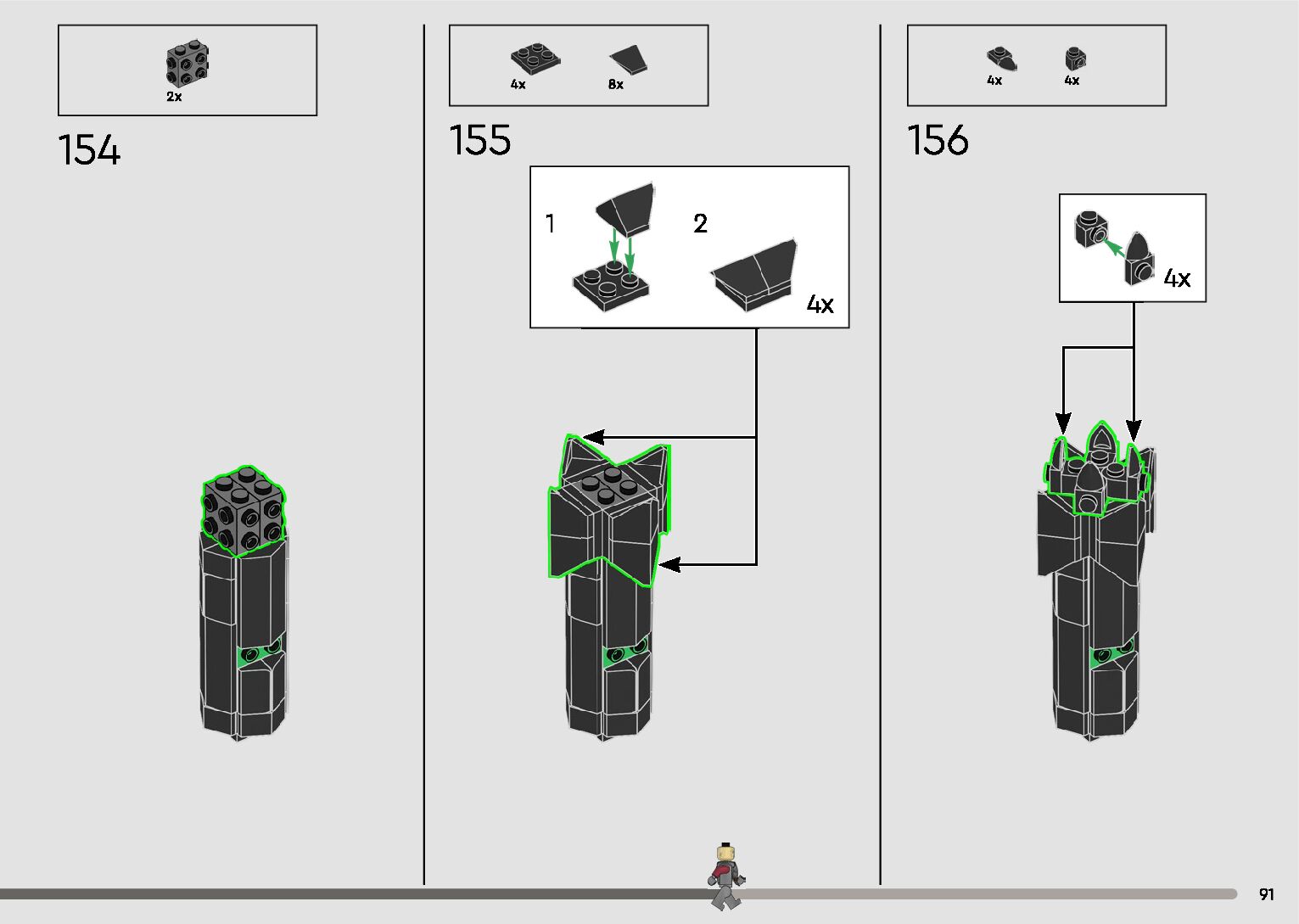 2x

154

4x 8x

155

1 2

4x

4x 4x

156

4x

91