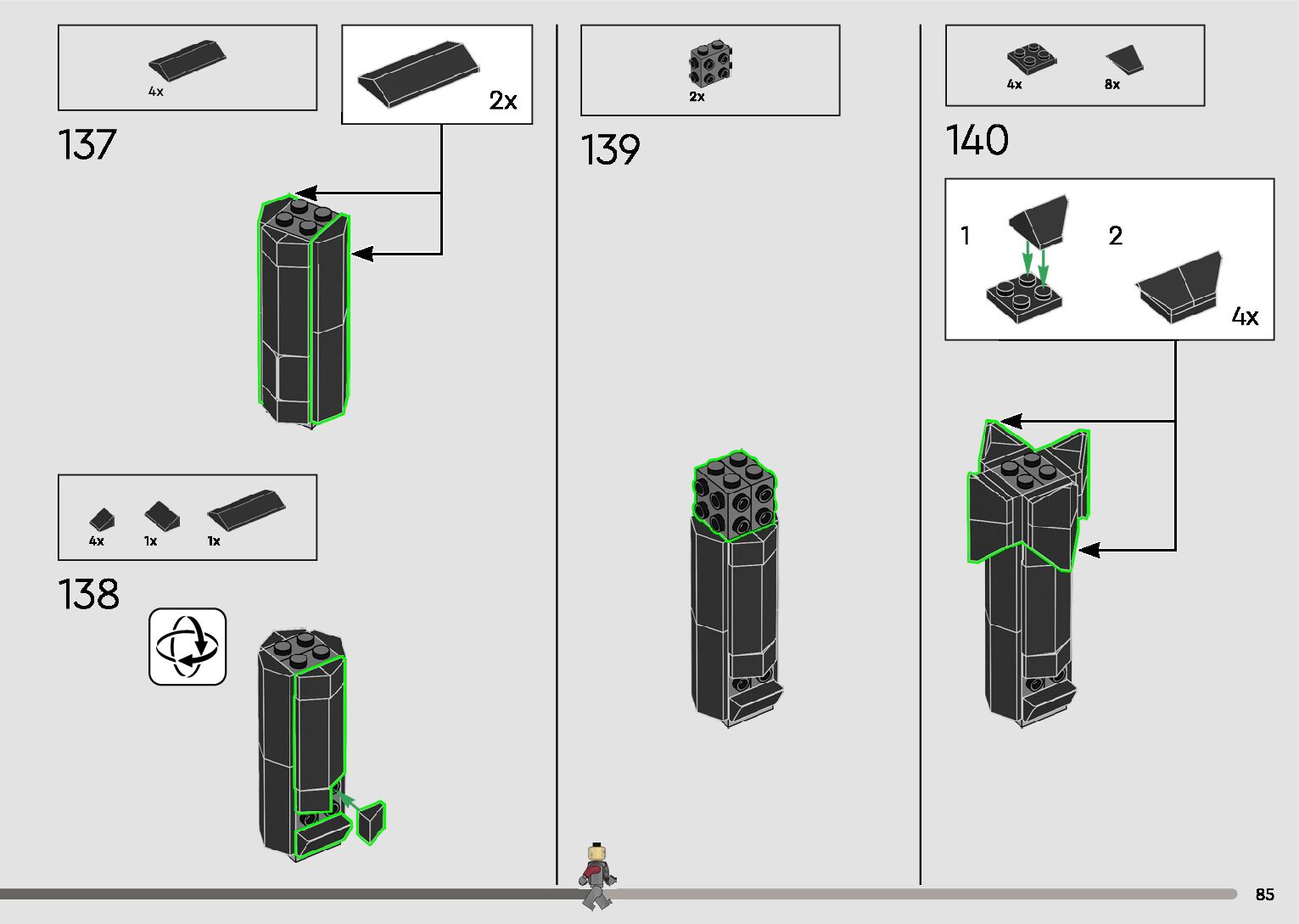 4x

2x

137

4x 1x 1x

138

2x

139

4x 8x

140

1 2

4x

85