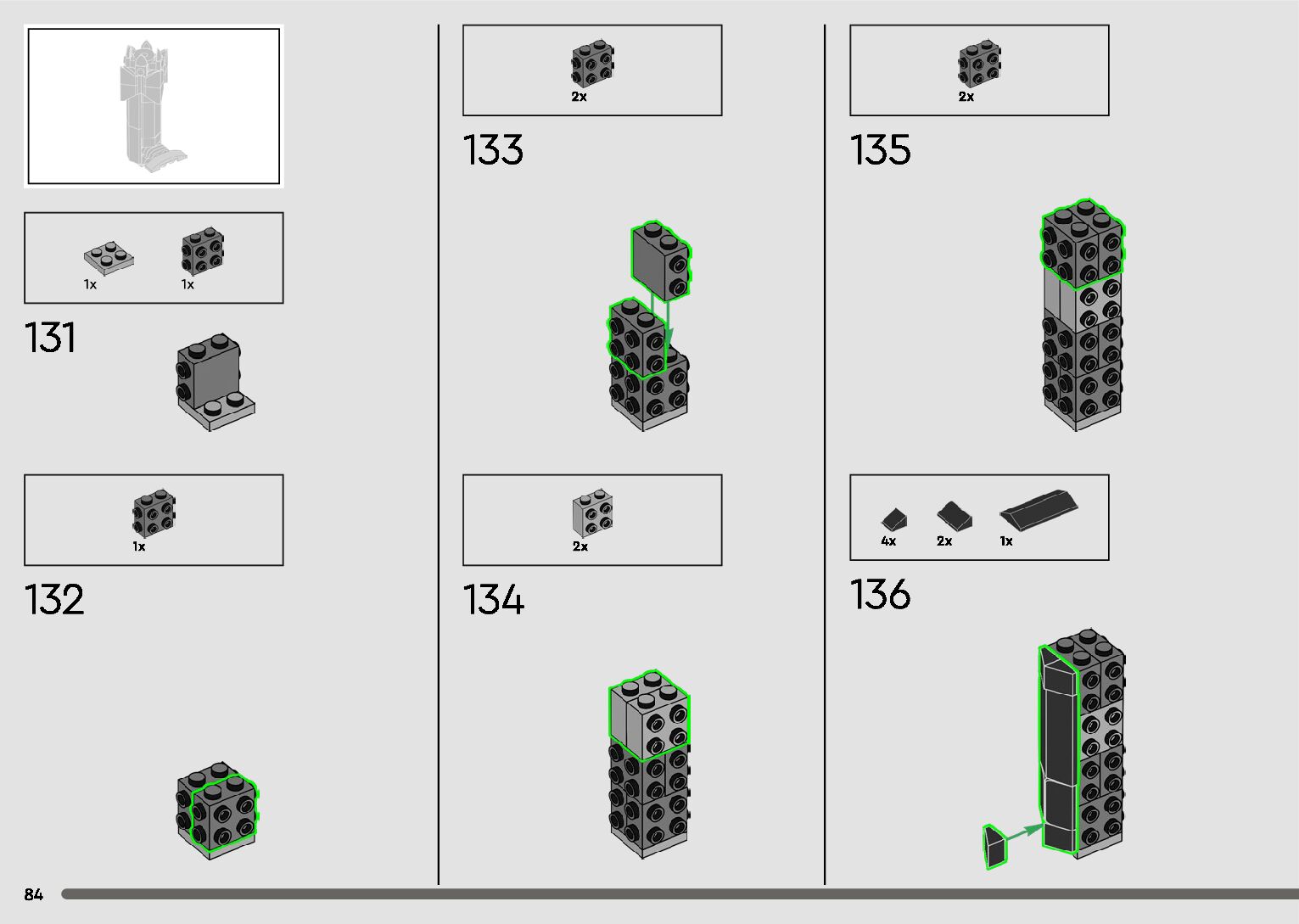 1x 1x

131

1x

132

2x

133

2x

134

2x

135

4x 2x 1x

136

84