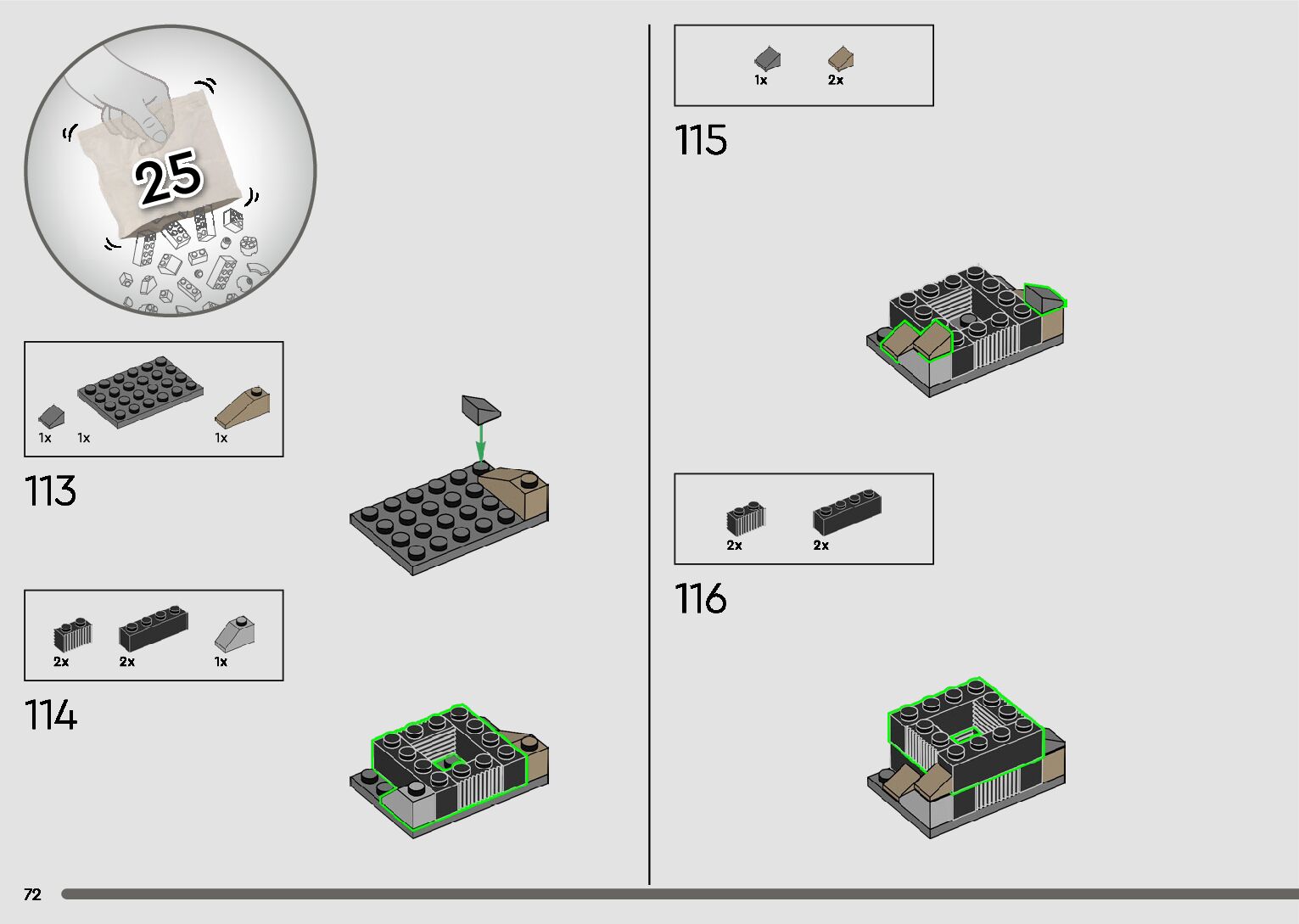 25

1x 1x 1x

113

2x 2x 1x

114

1x 2x

115

2x 2x

116

72