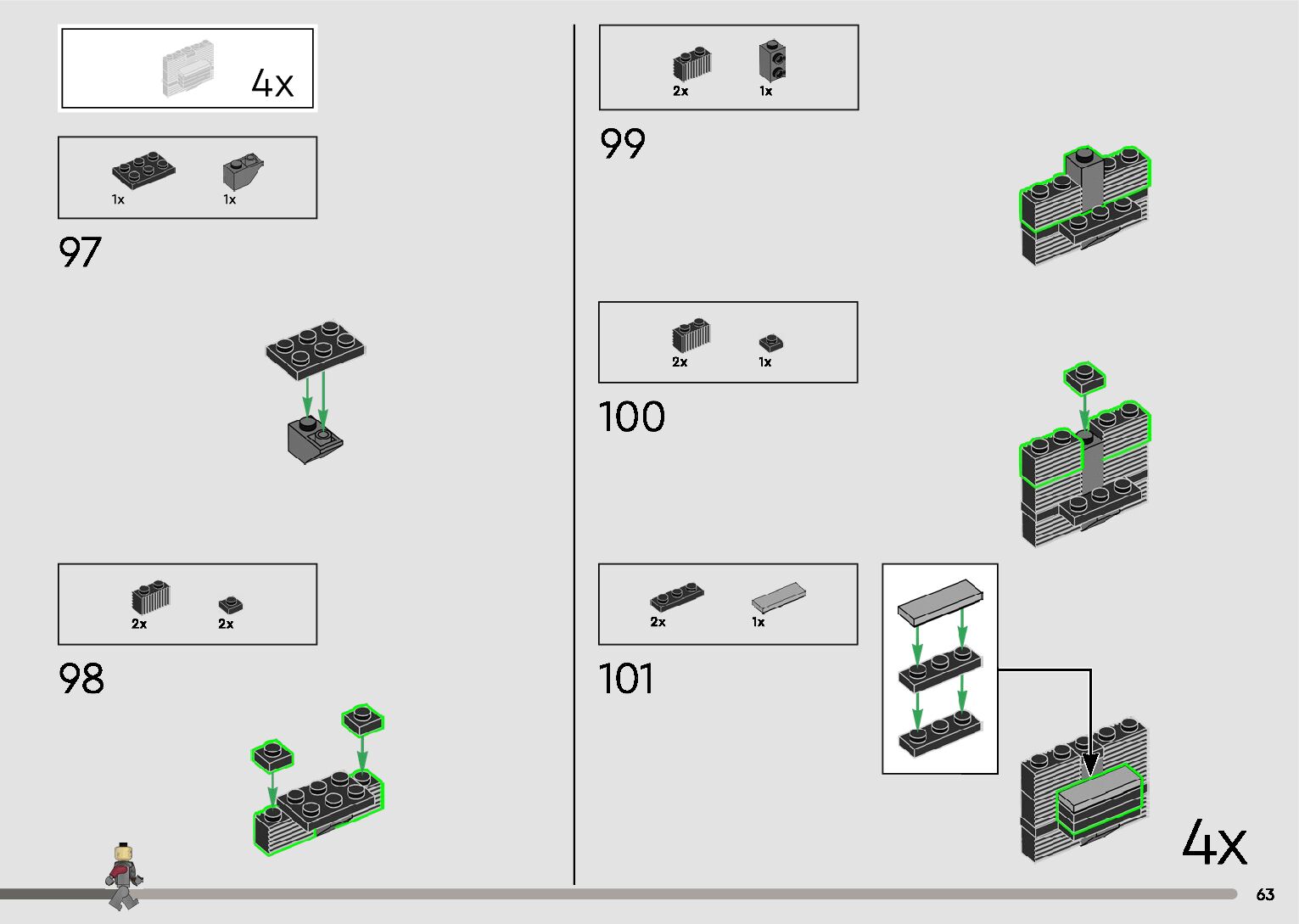 4x

1x 1x

97

2x 2x

98

2x 1x

99

2x 1x

100

2x 1x

101

4x

63