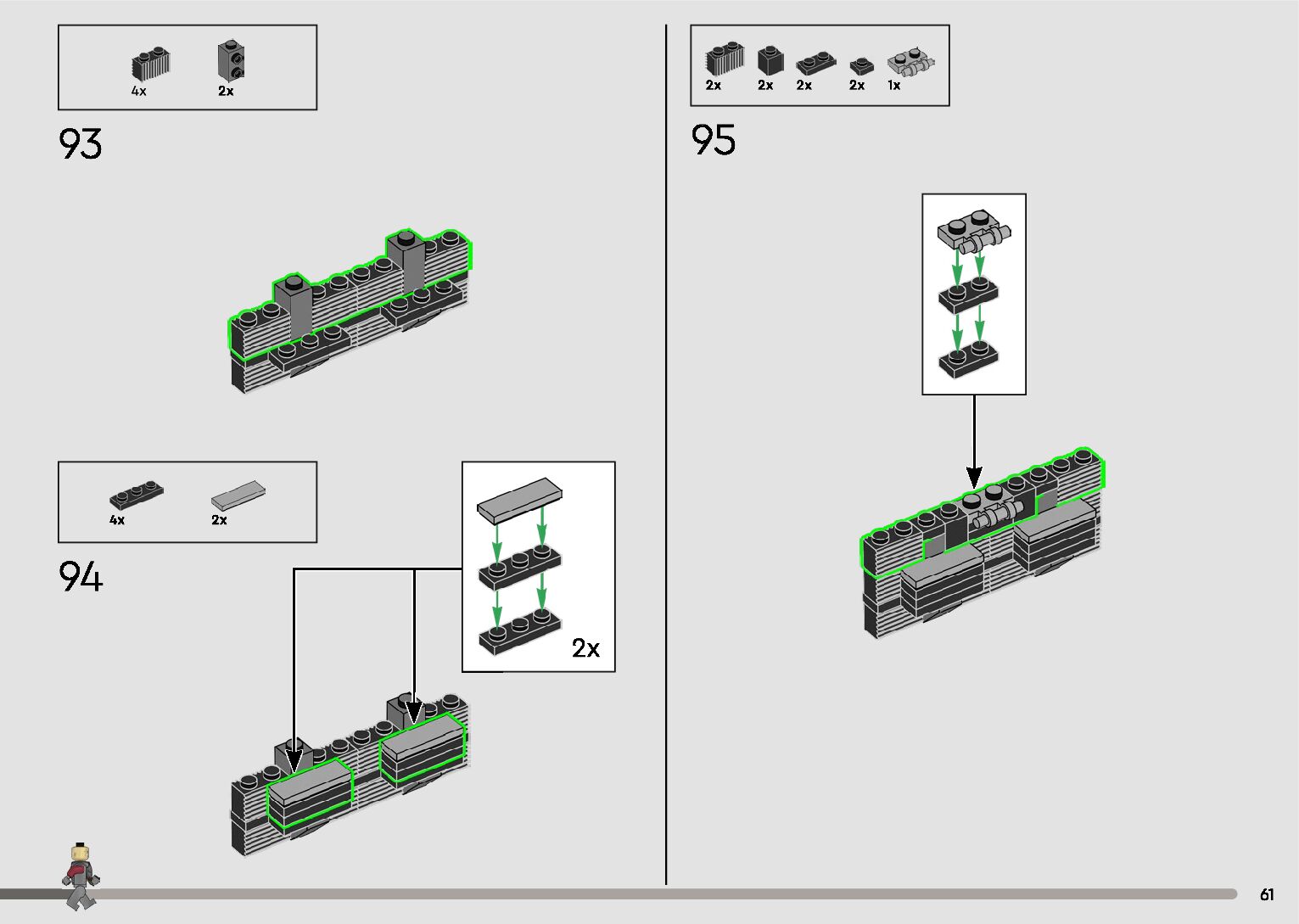 4x 2x

93

4x 2x

94

2x

2x 2x 2x 2x 1x

95

61