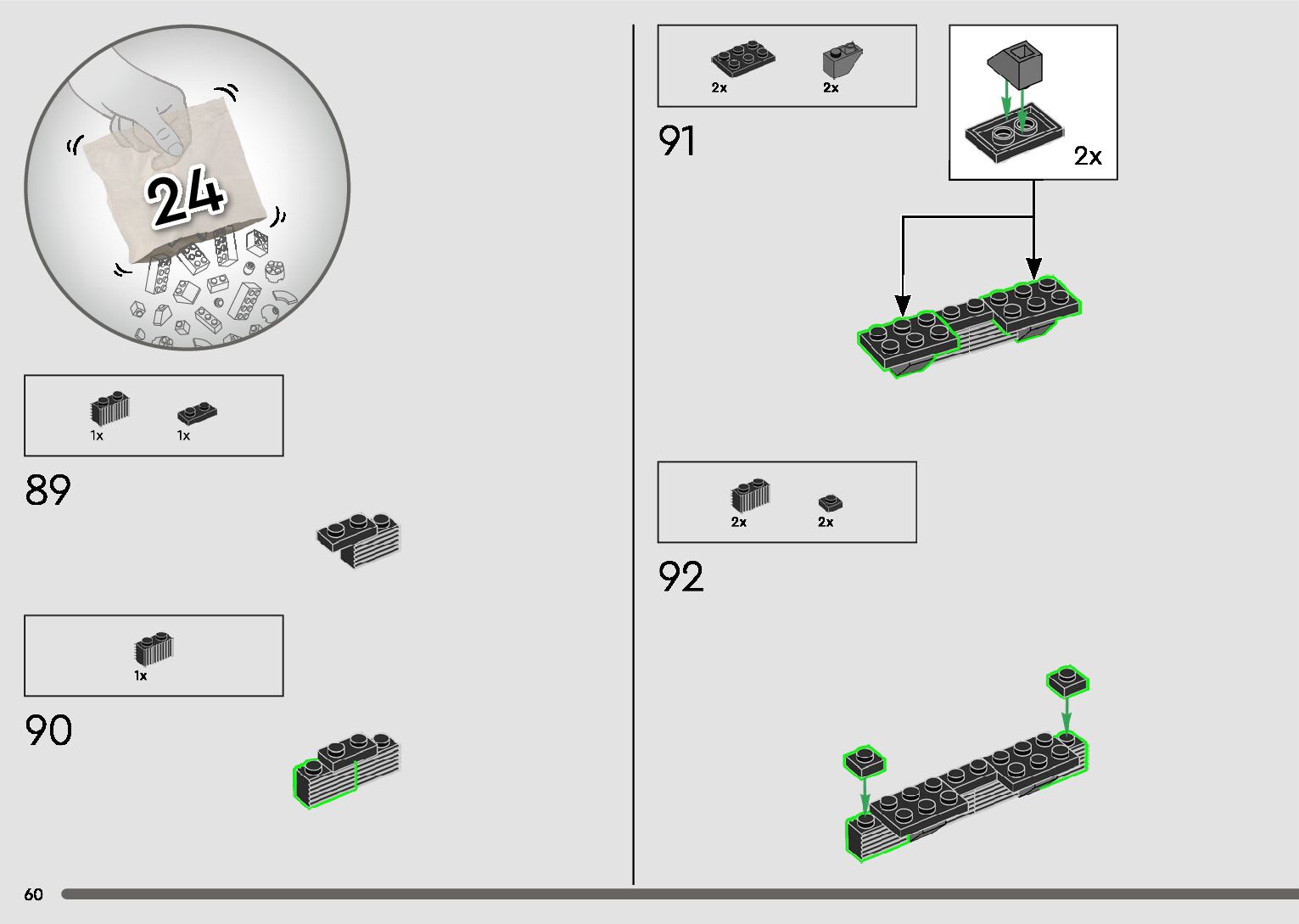 24

1x 1x

89

1x

90

2x 2x

91

2x

2x 2x

92

60