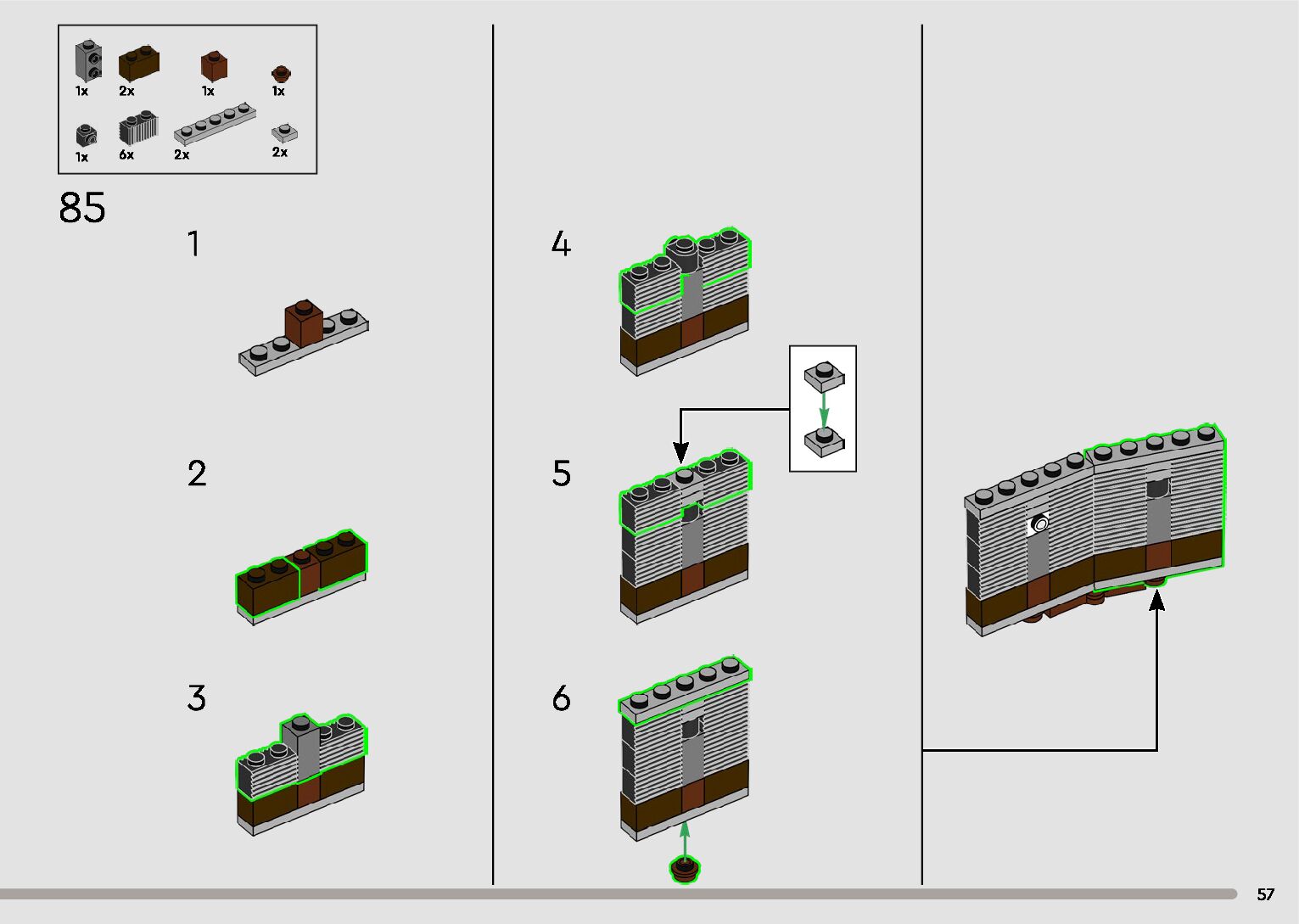 1x 2x 1x 1x
1x 6x 2x 2x

85

1

2

3

4

5

6

57