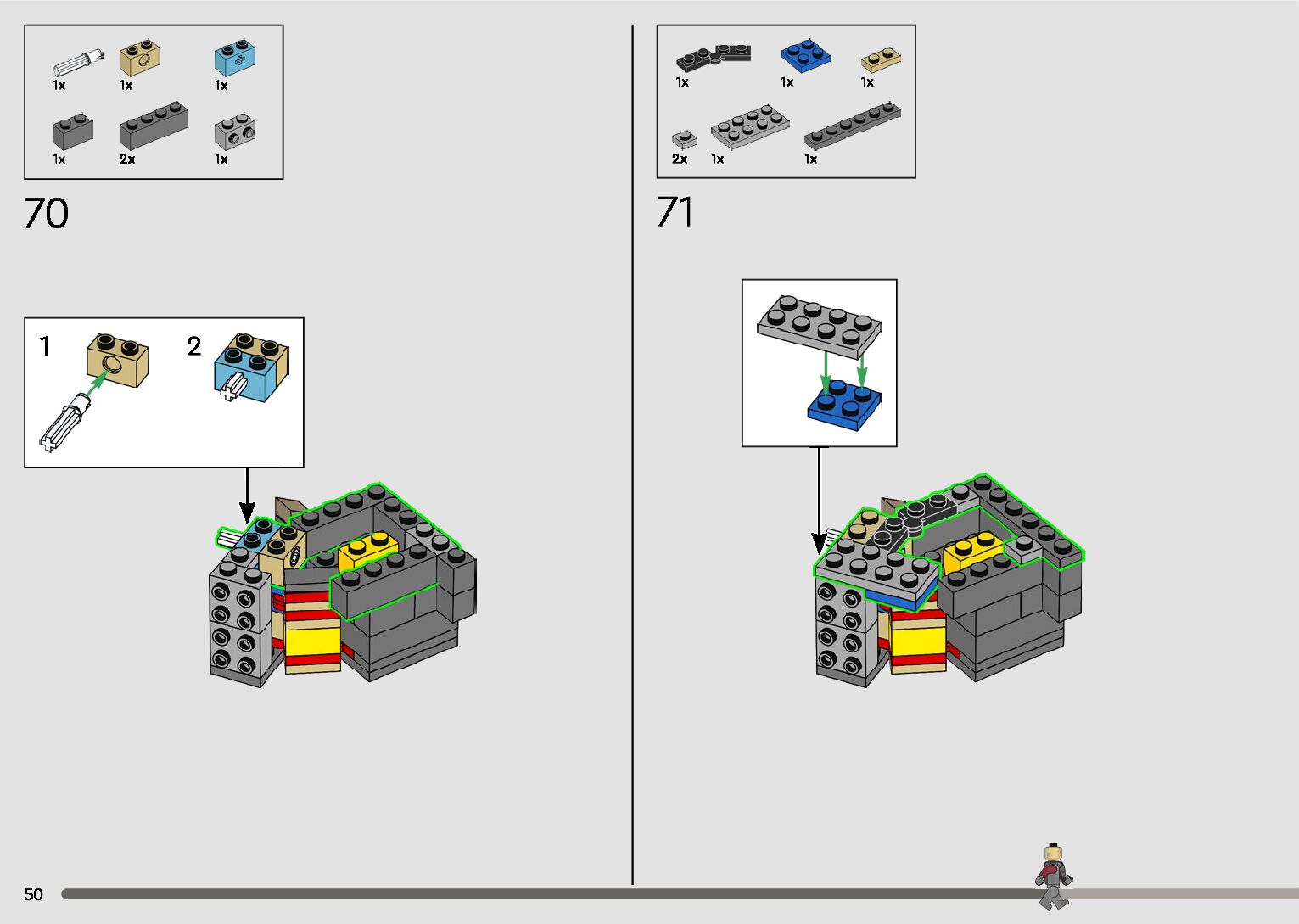 1x 1x 1x

1x 2x 1x

70

1

2

1x 1x 1x

2x 1x 1x

71

50