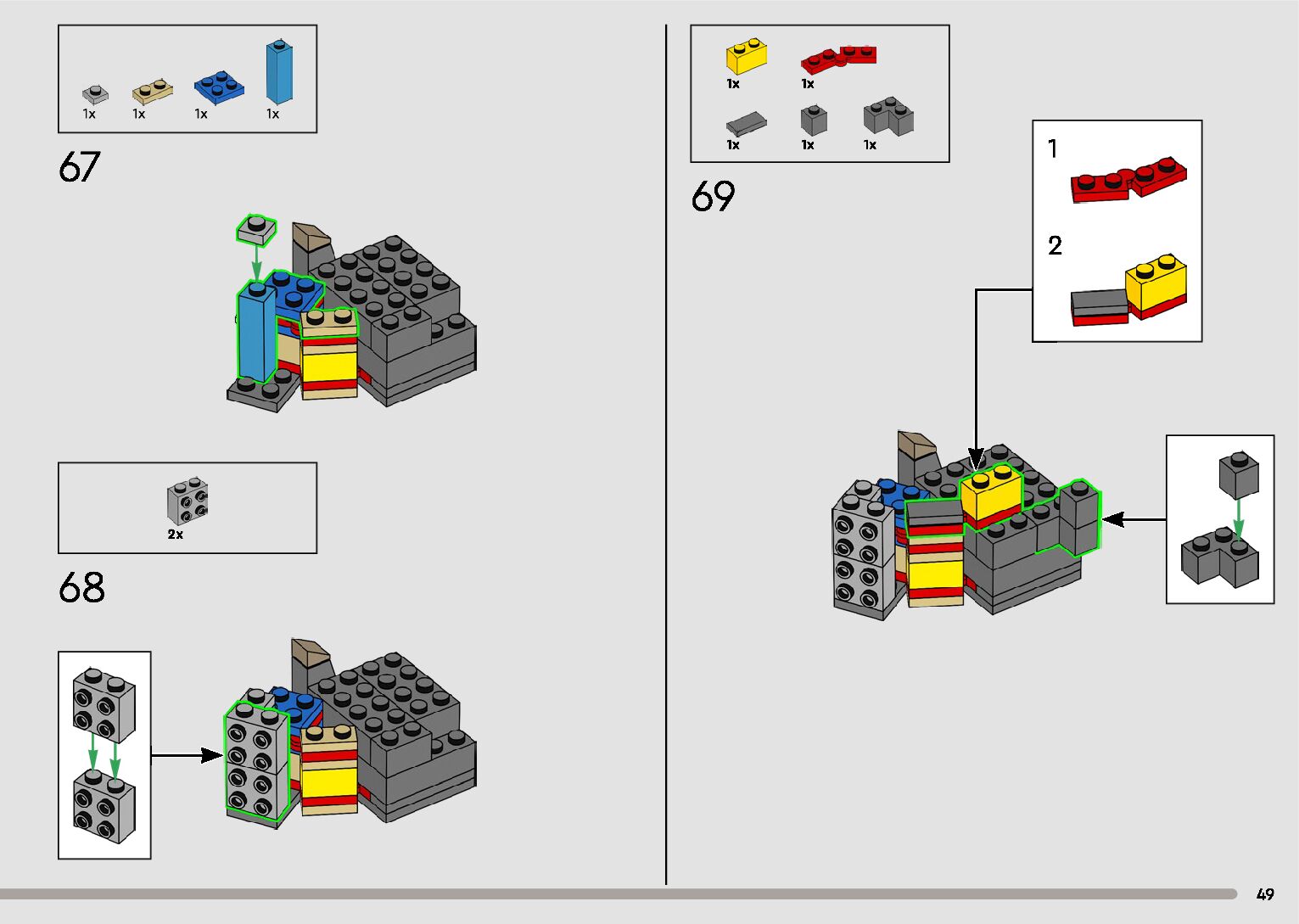 1x 1x 1x 1x

67

2x

68

1x 1x

1x 1x 1x

69

1

2

49