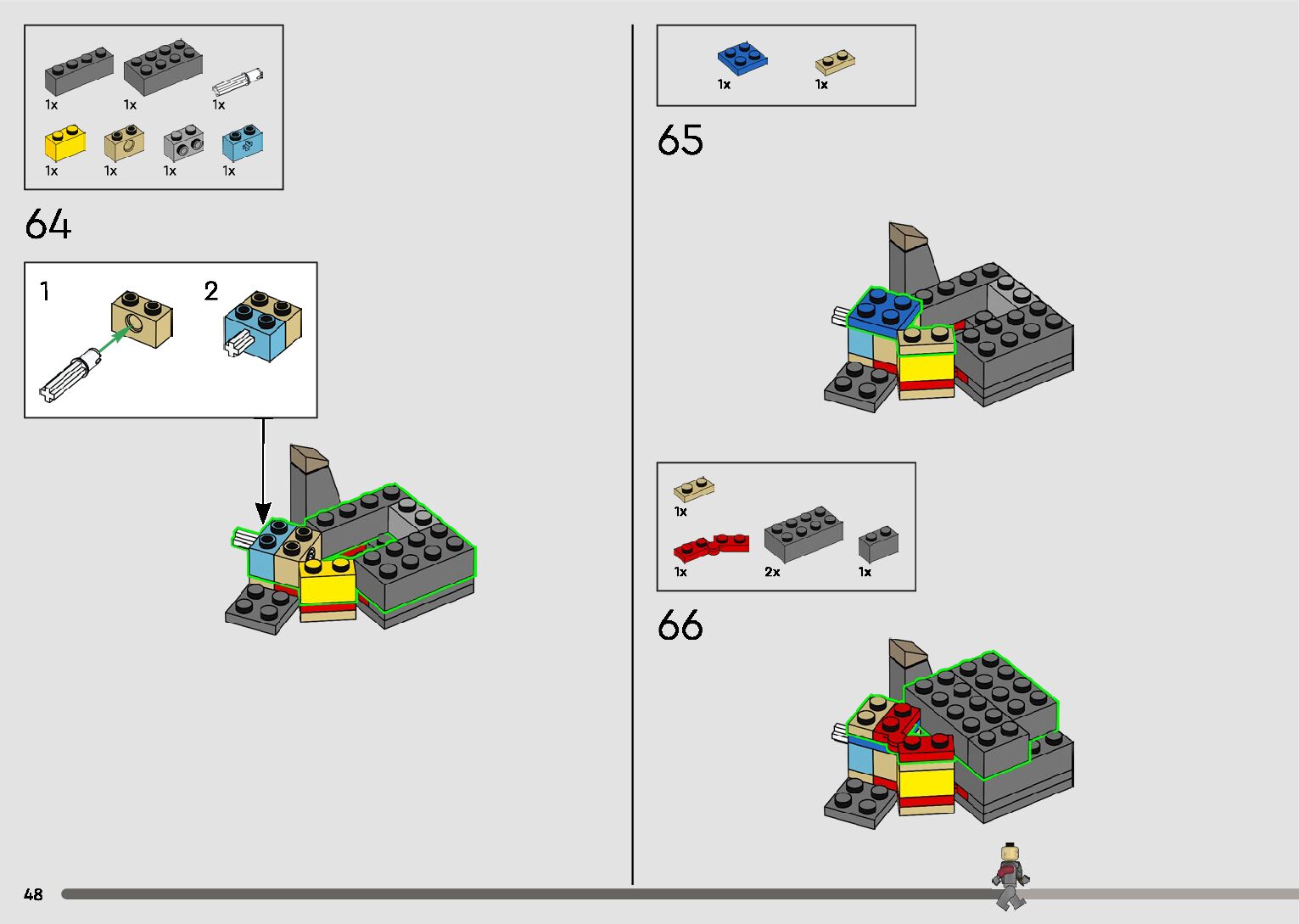 1x 1x 1x
1x 1x 1x 1x

64

1 2

1x 1x

65

1x
1x 2x 1x

66

48