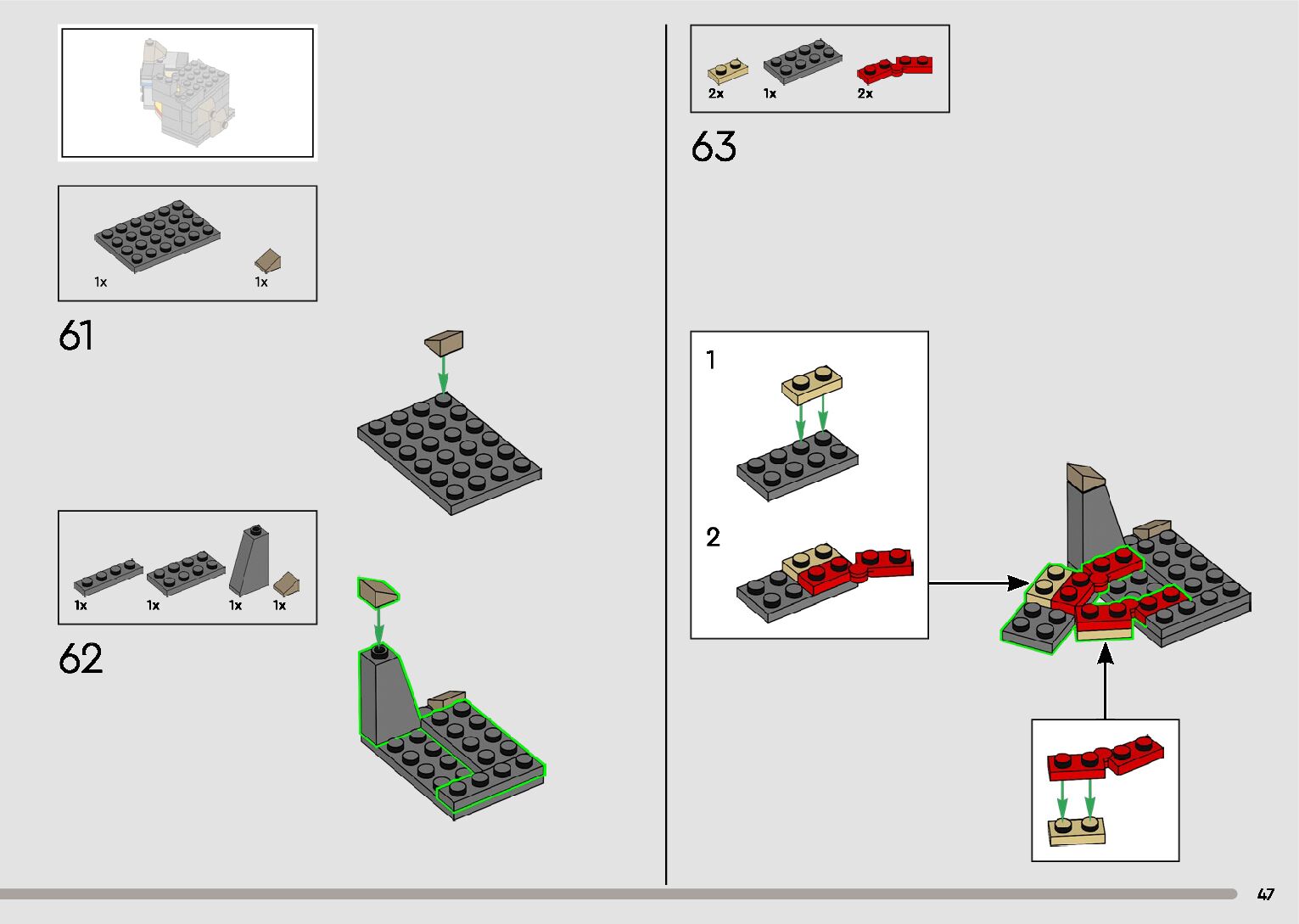 1x 1x

61

1x 1x 1x 1x

62

2x 1x 2x

63

1

2

47