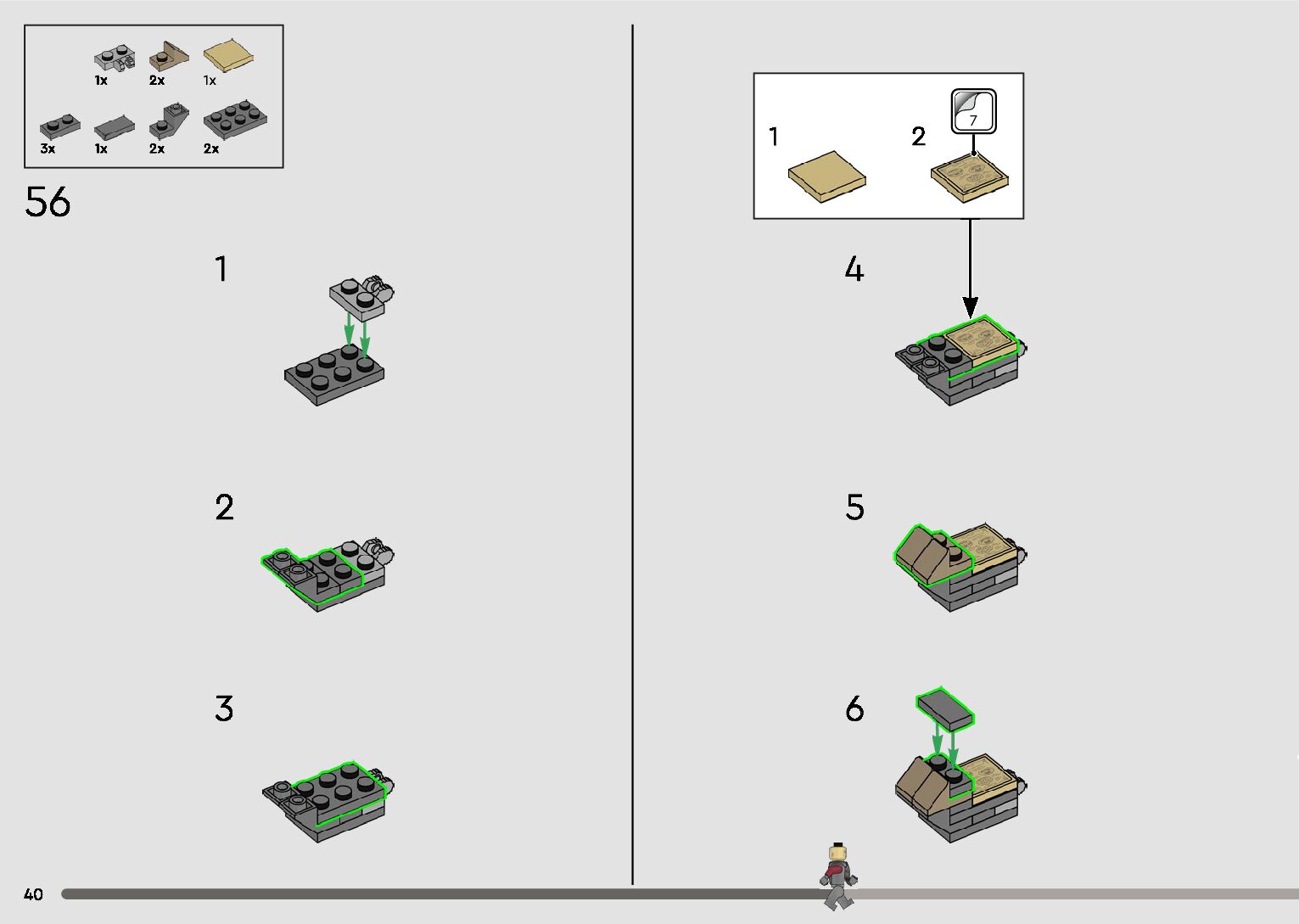 1x 2x 1x
3x 1x 2x 2x

56

1

2

3

1 2

7

4

5

6

40