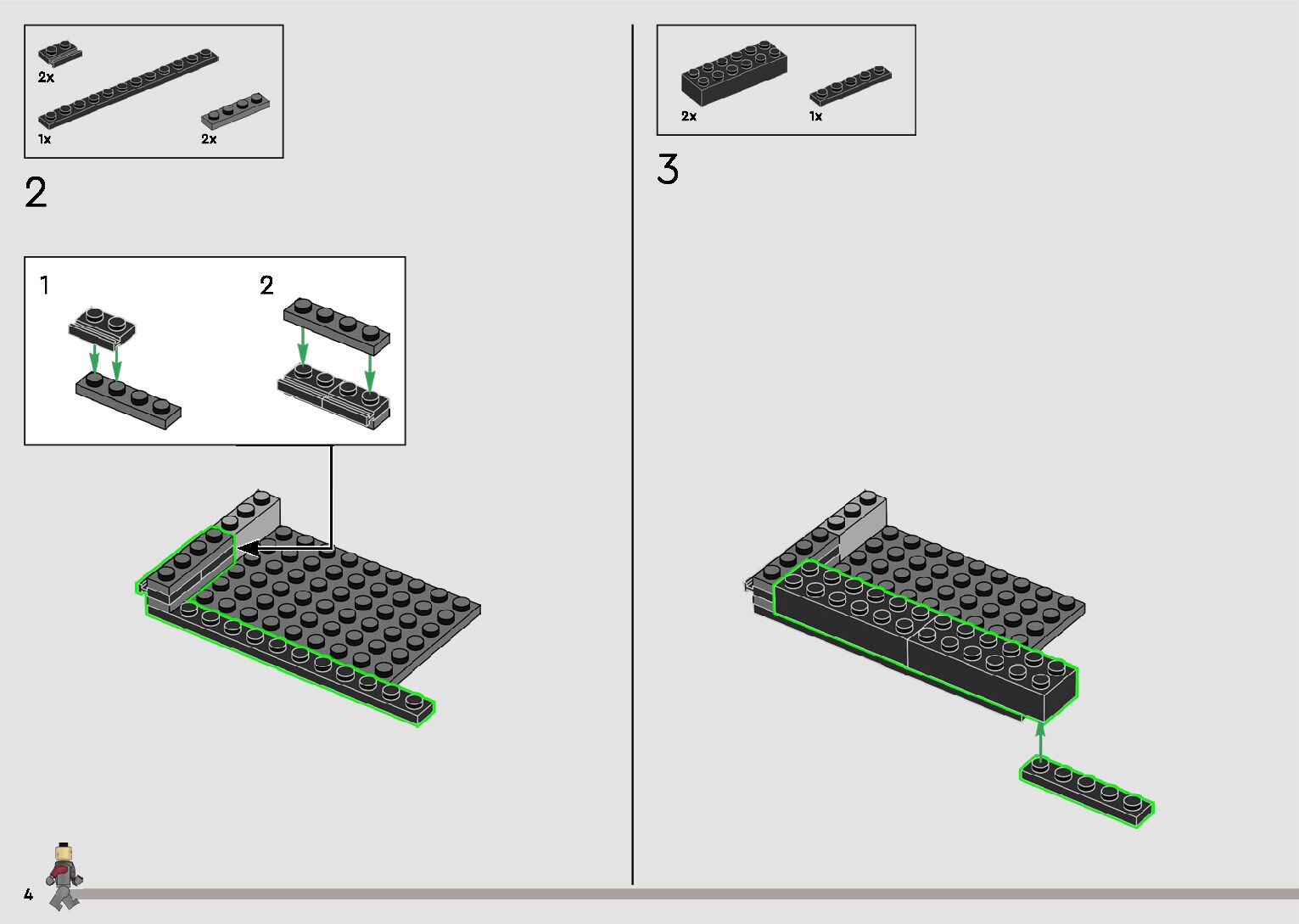 2x

1x

2x

2

1

2

2x

1x

3

4