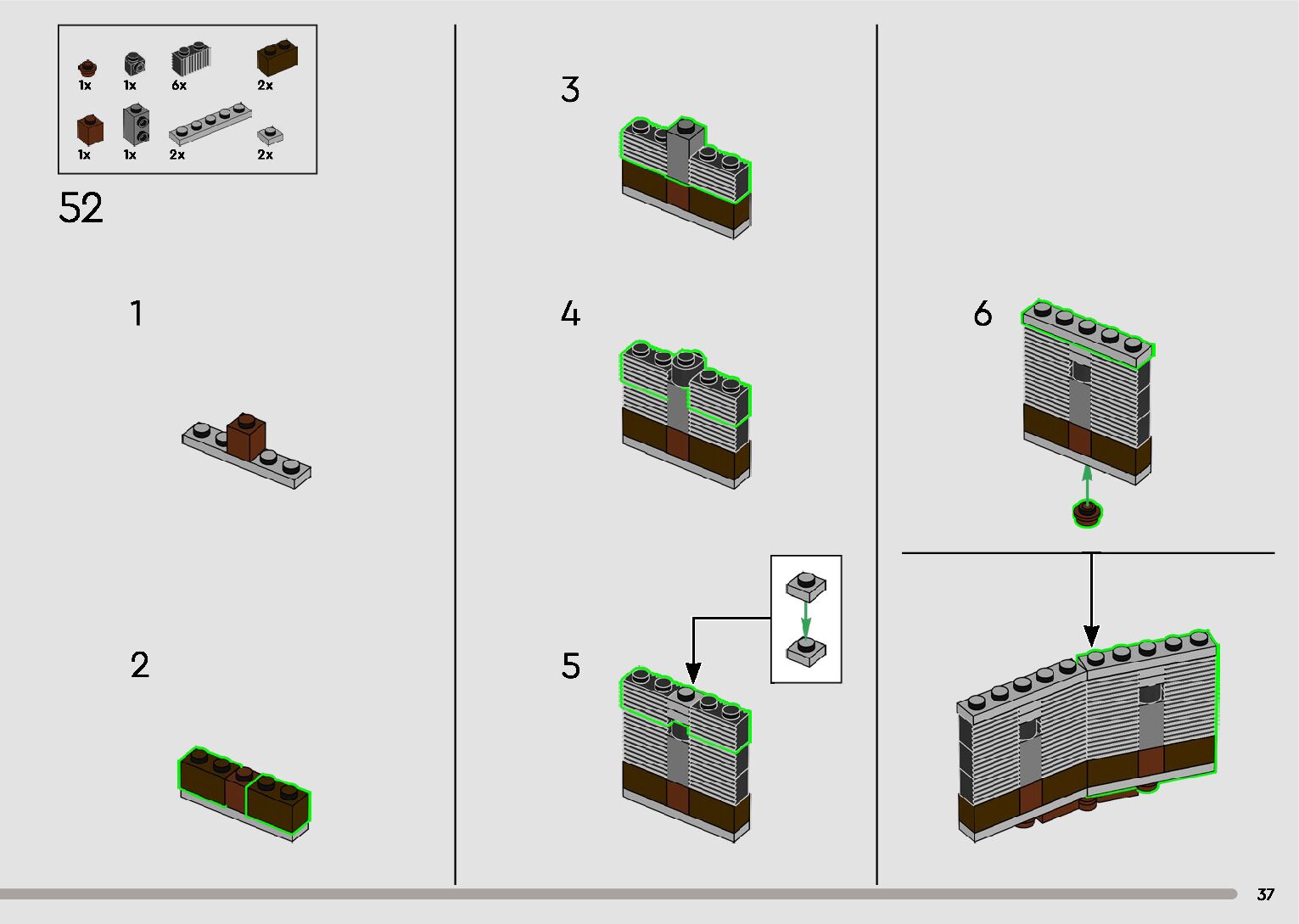 1x 1x 6x 2x
1x 1x 2x 2x

52

1

2

3

4

5

6

37