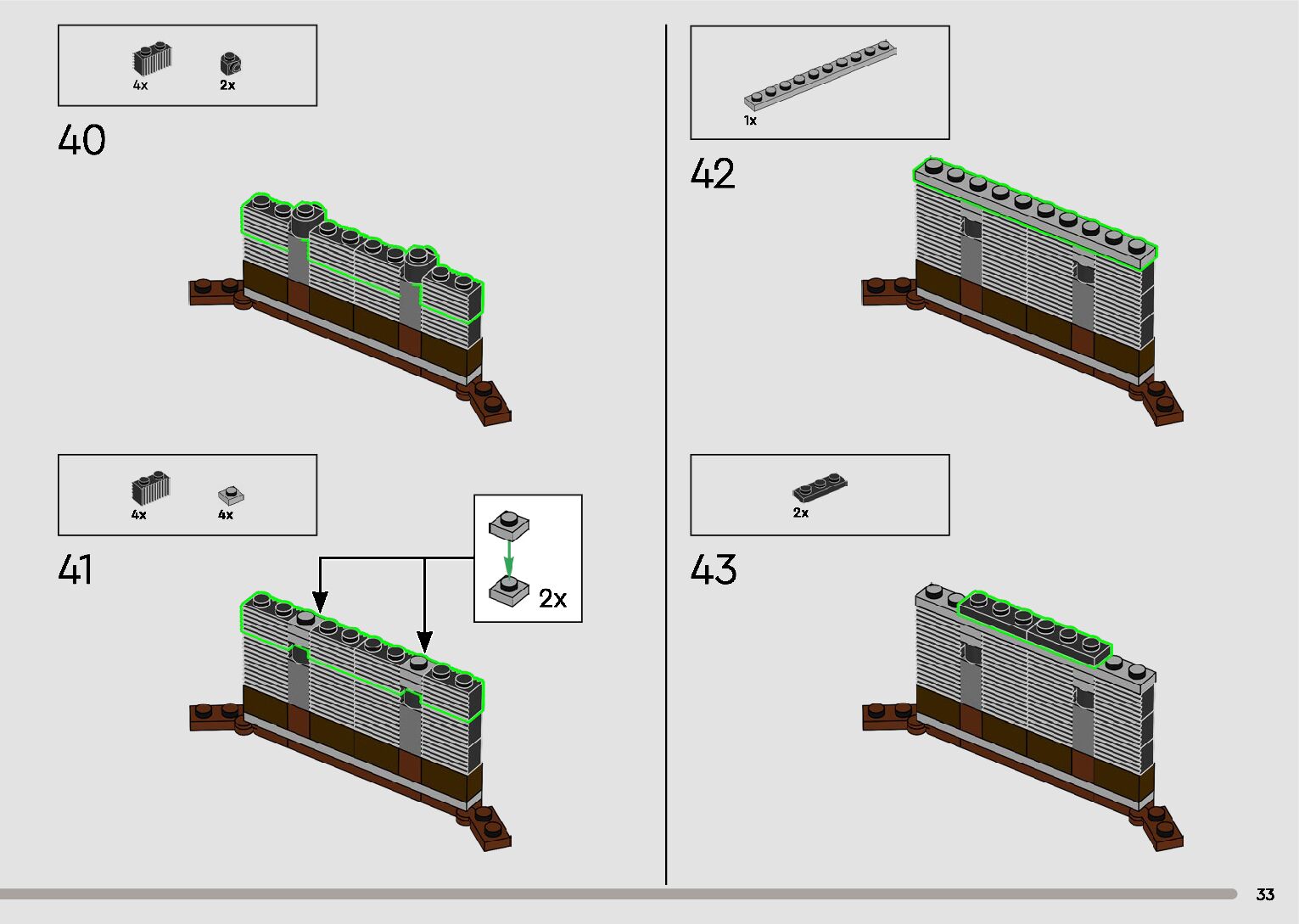 4x 2x

40

4x 4x

41

2x

1x

42

2x

43

33