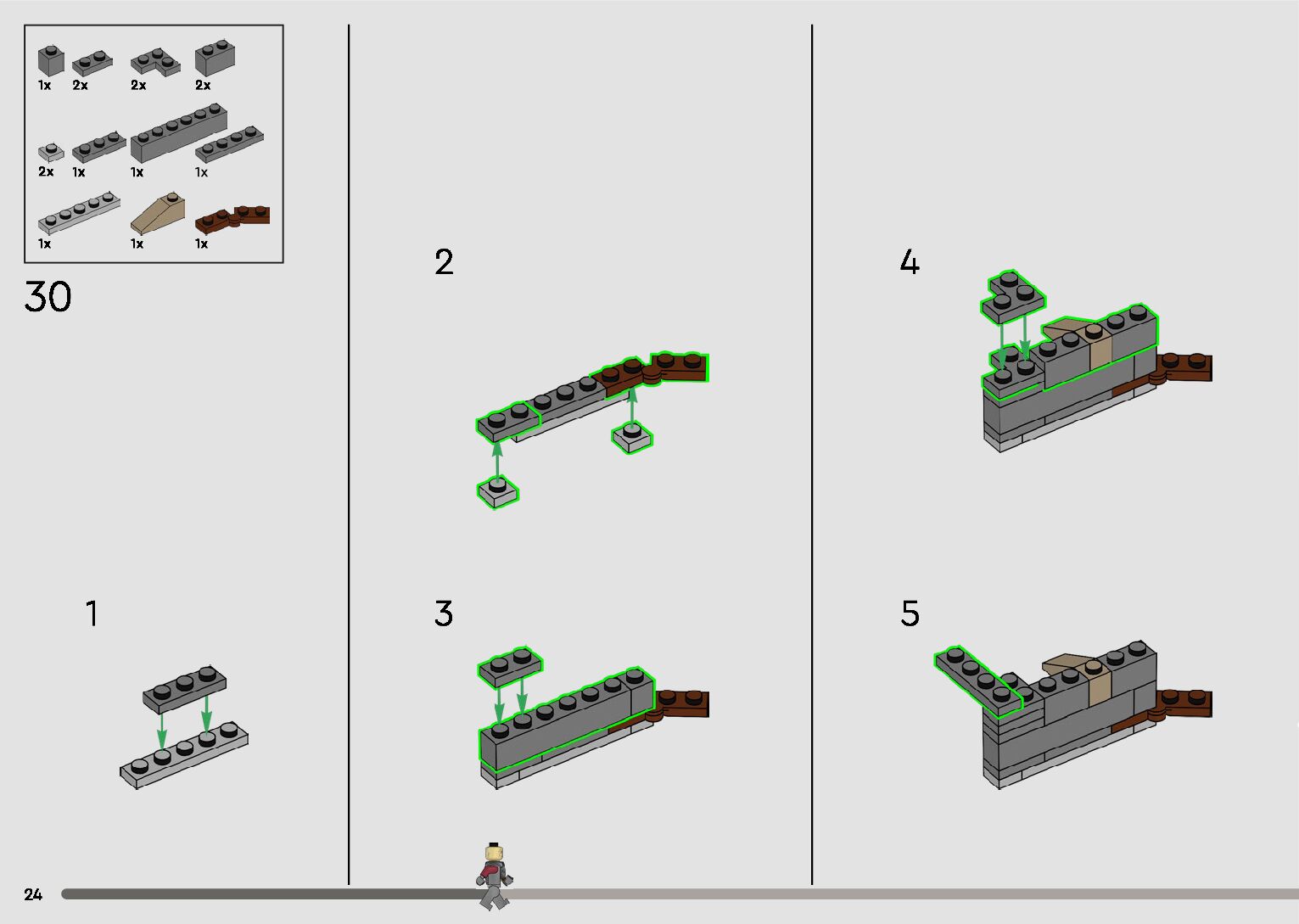 1x 2x 2x 2x

2x 1x 1x 1x

1x 1x 1x

30

1

2

3

4

5

24