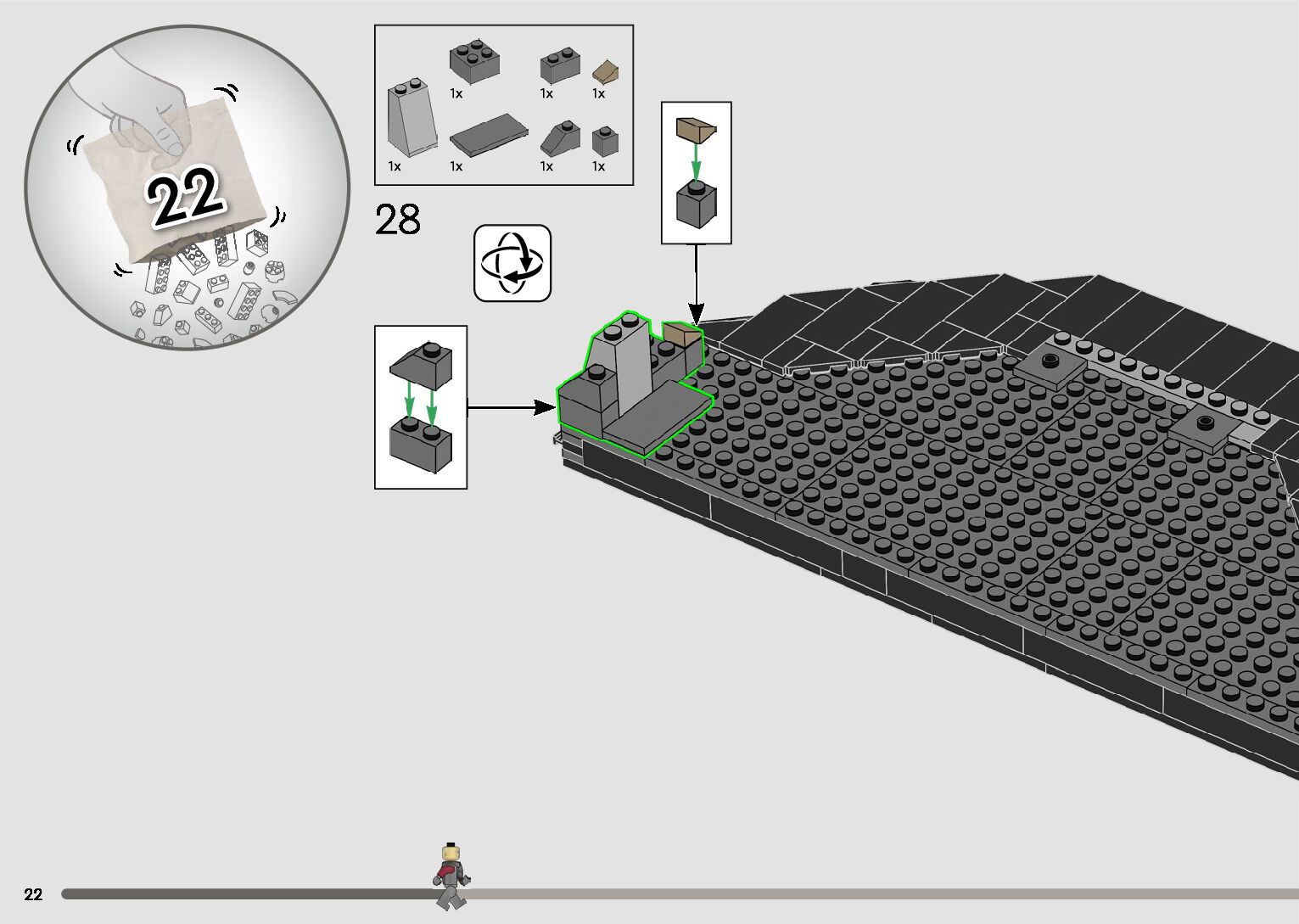 22

1x 1x 1x
1x 1x 1x 1x

28

22