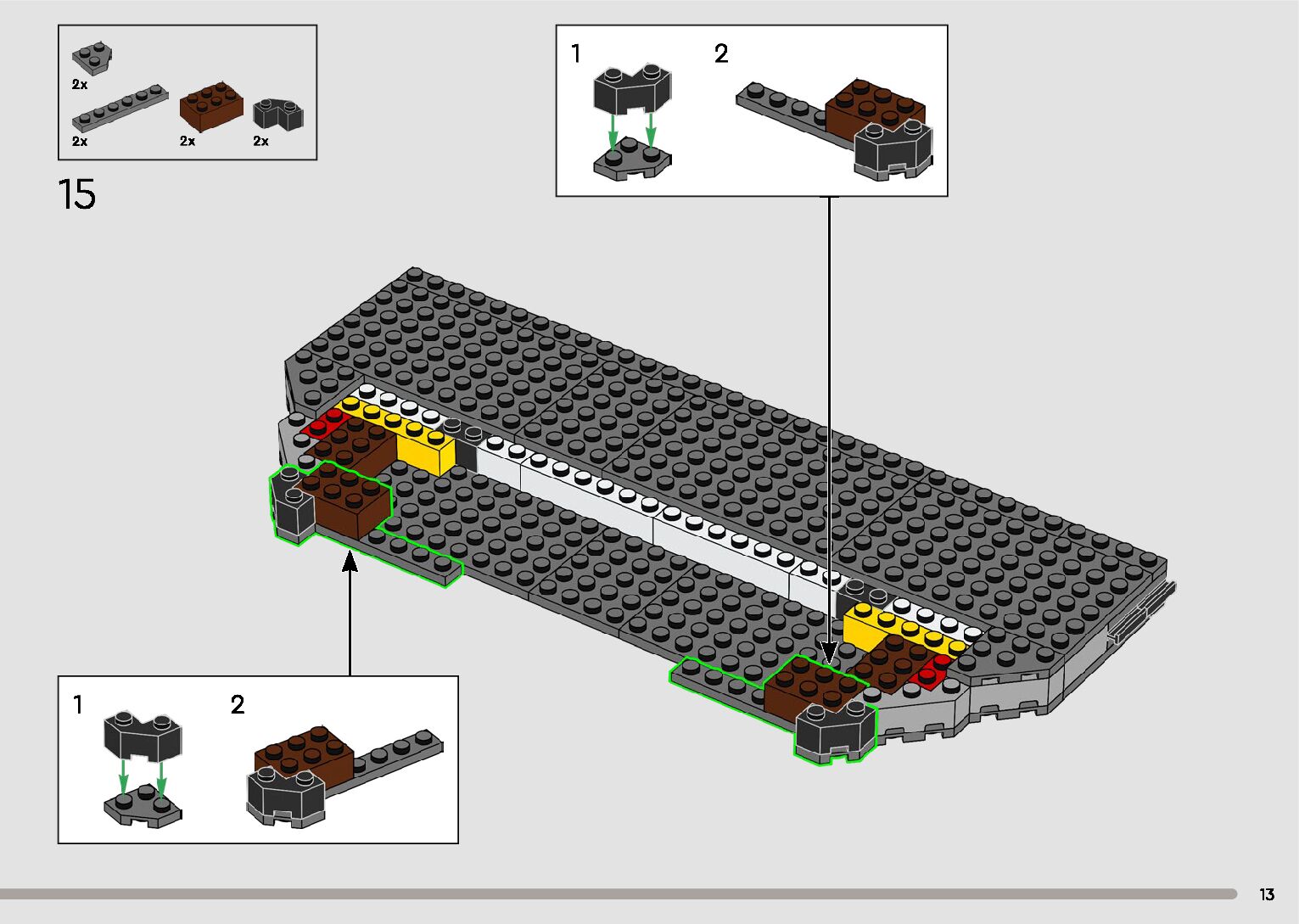 2x
2x
2x
2x

15

1
2

1
2

13