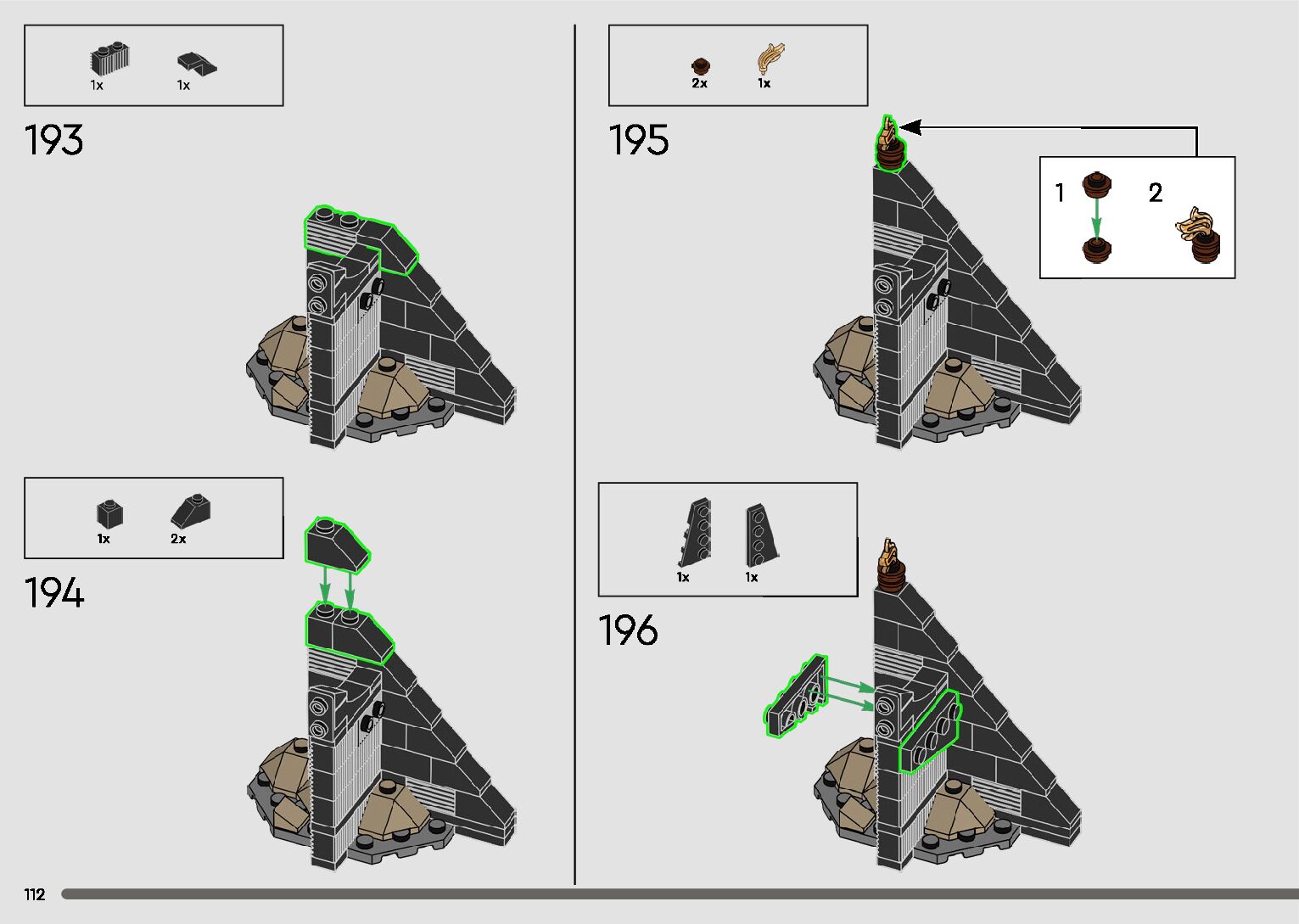 1x 1x

193

1x 2x

194

2x 1x

195

1 2

1x 1x

196

112