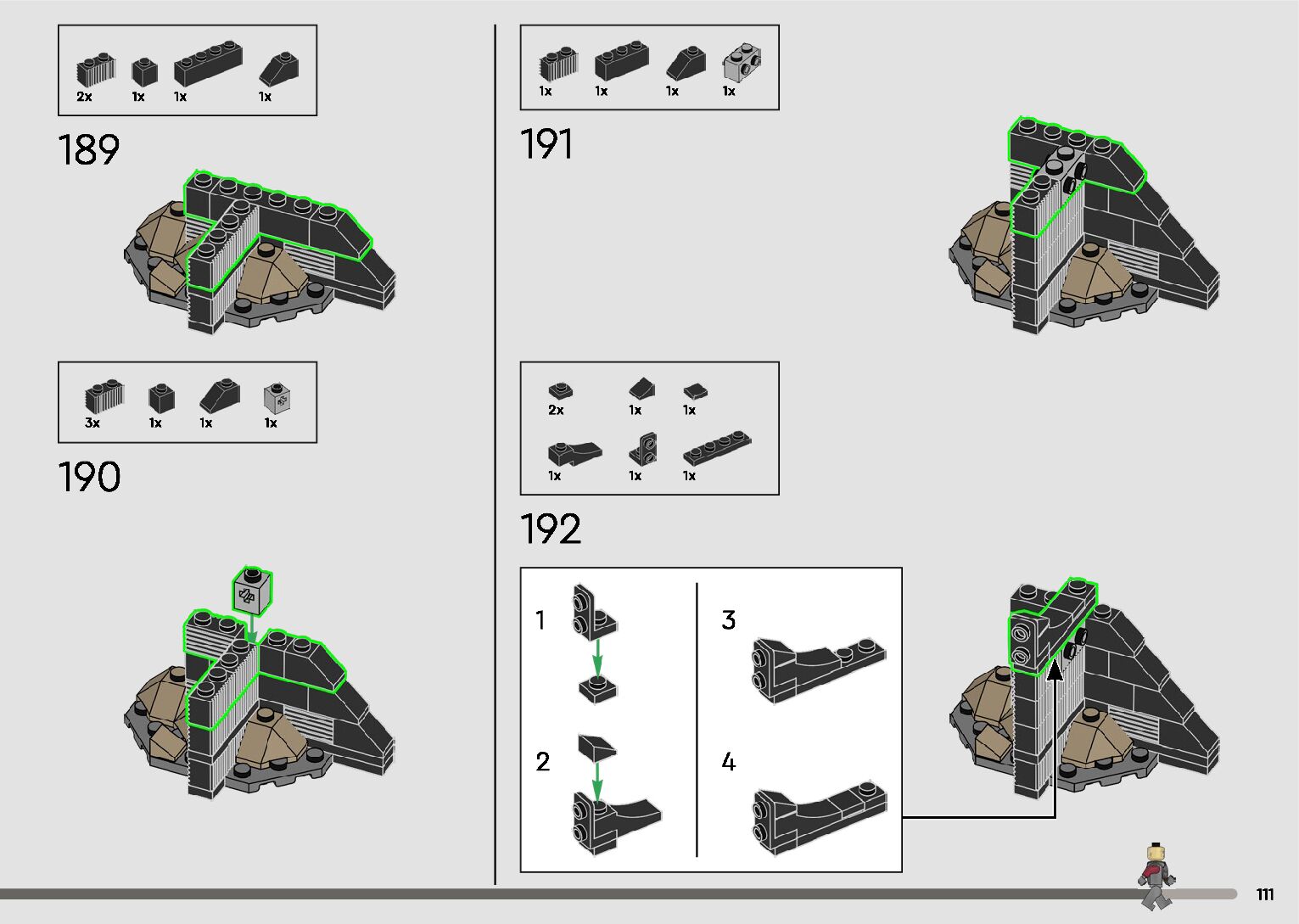 2x 1x 1x 1x

189

3x 1x 1x 1x

190

1x 1x 1x 1x

191

2x 1x 1x

1x 1x 1x

192

1

2

3

4

111