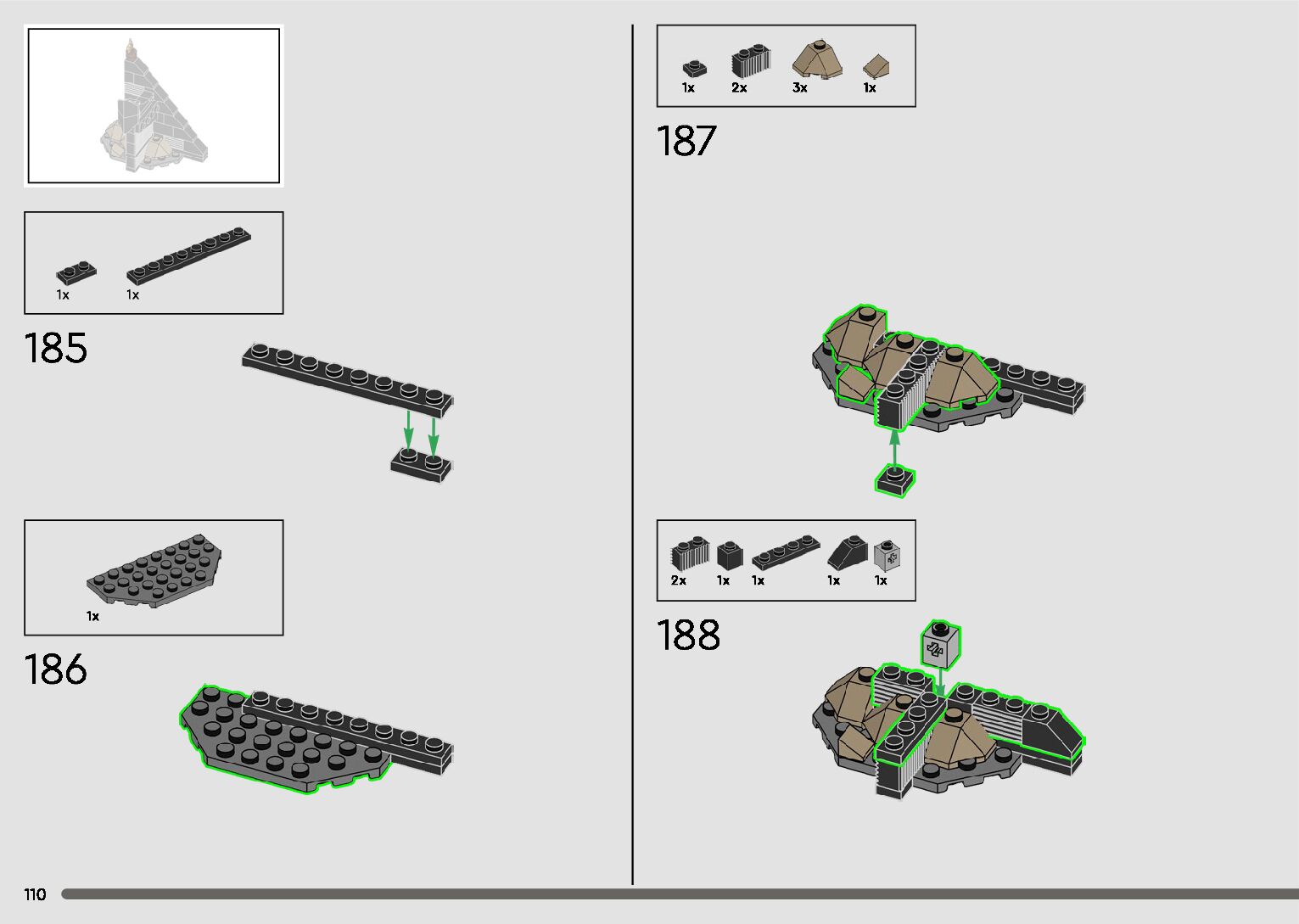 1x 1x

185

1x

186

1x 2x 3x 1x

187

2x 1x 1x 1x 1x

188

110