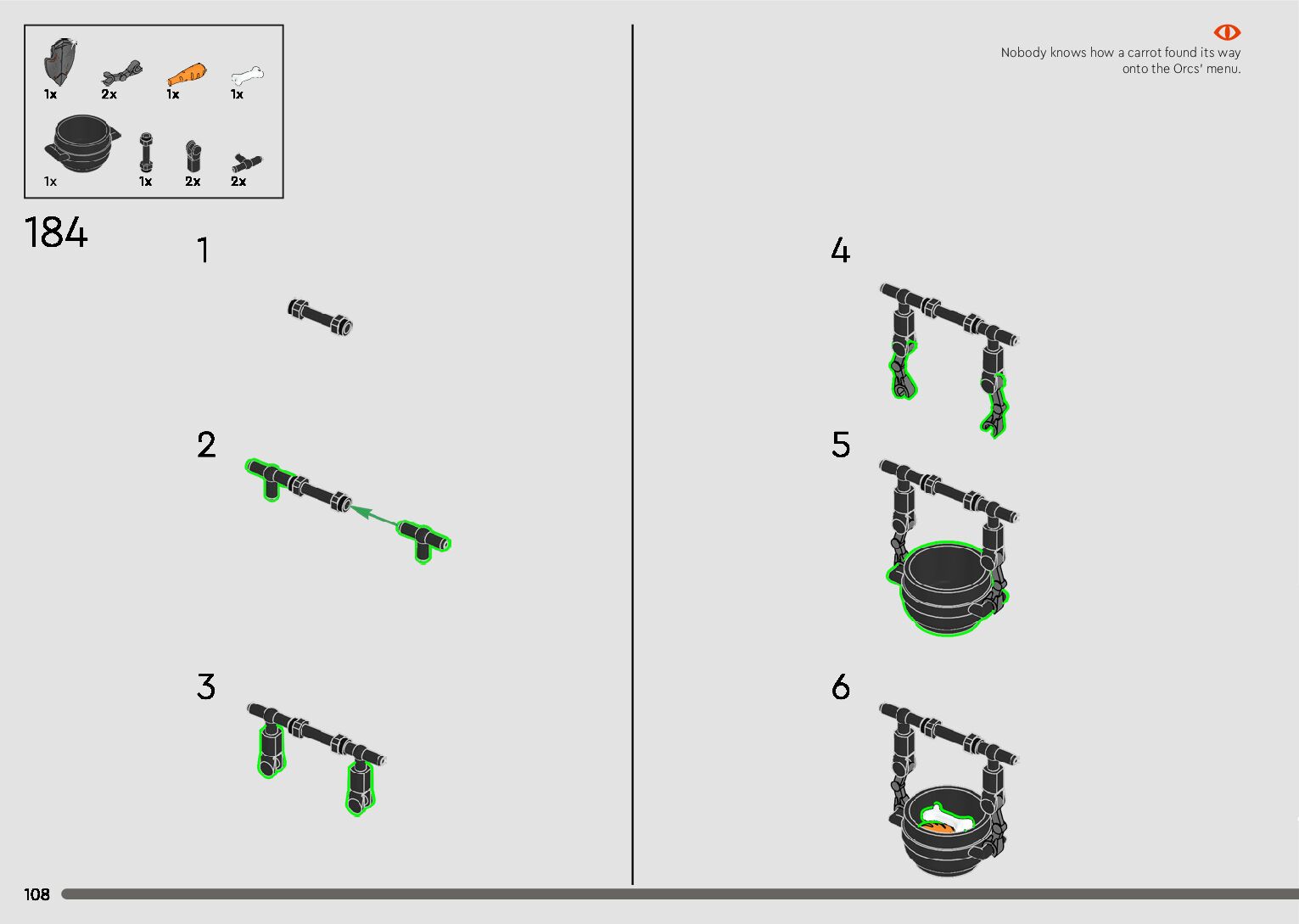 1x 2x 1x 1x

1x 1x 2x 2x

184

1

2

3

Nobody knows how a carrot found its way onto the Orcs' menu.

4

5

6

108