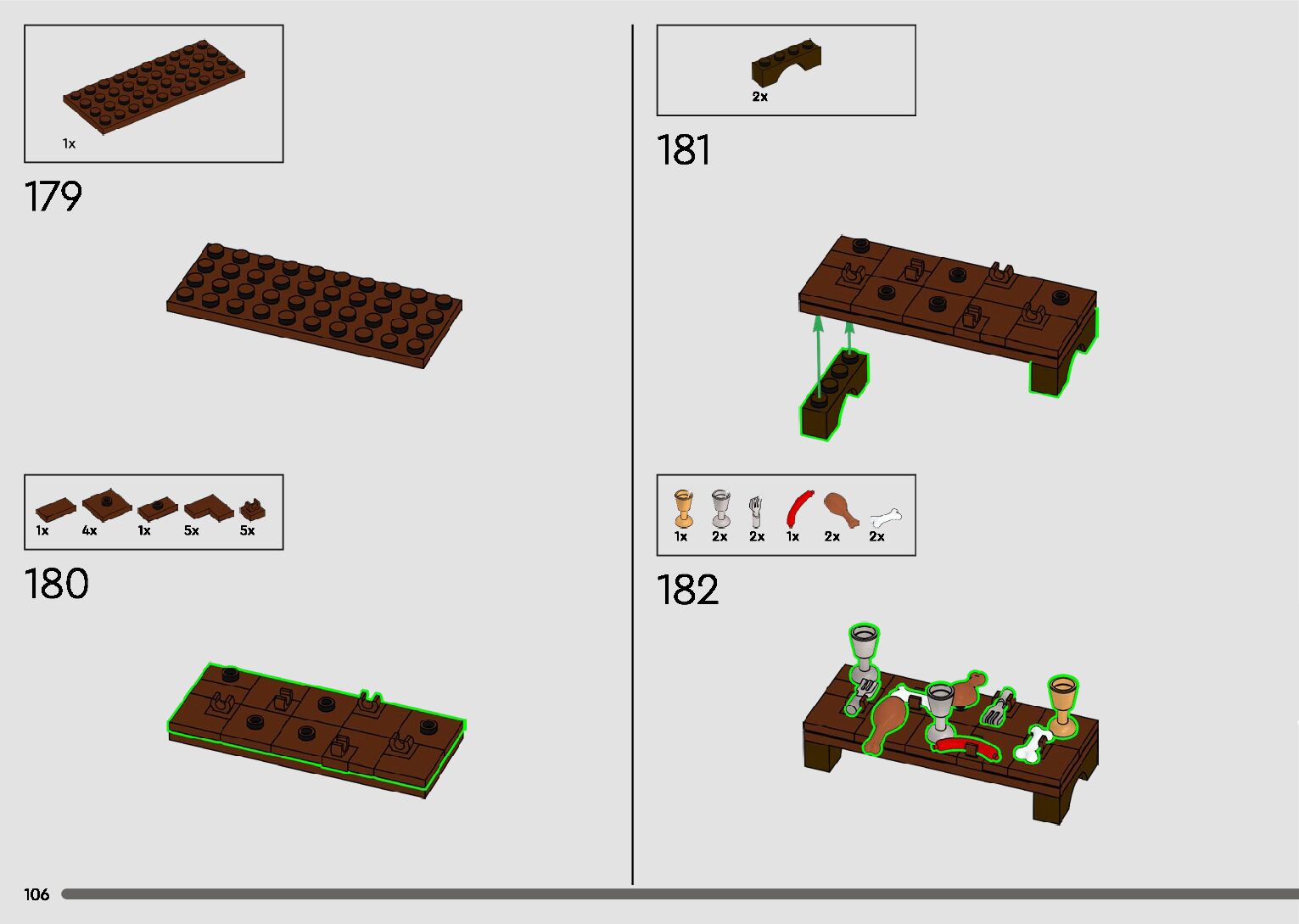 1x

179

1x 4x 1x 5x 5x

180

2x

181

1x 2x 2x 1x 2x 2x

182

106